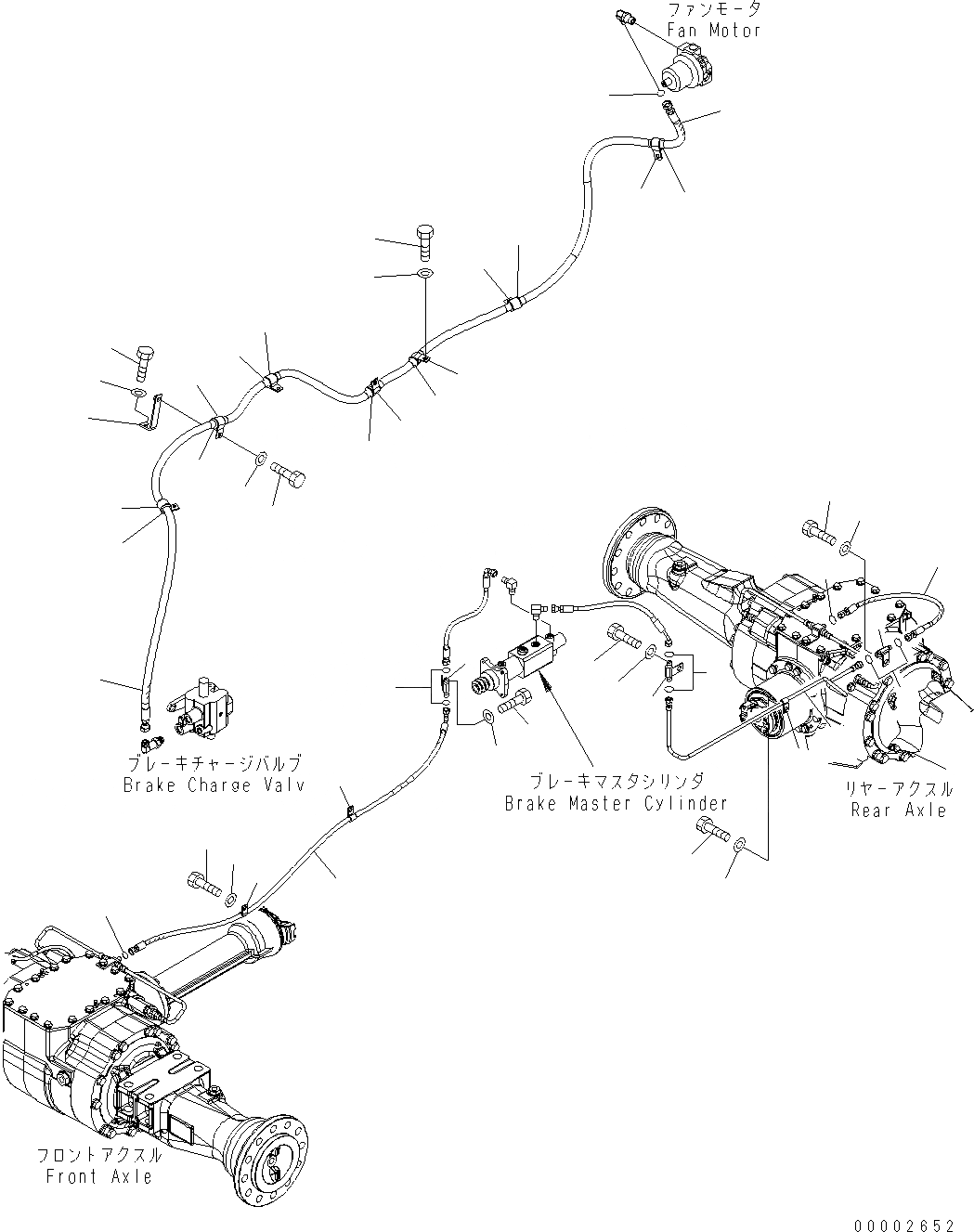 ファンモータ
Fan Motor

ブレーキチャージバルブ
Brake Charge Valv

ブレーキマスタシリンダ
Brake Master Cylinder

リヤーアクスル
Rear Axle

フロントアクスル
Front Axle

00002652