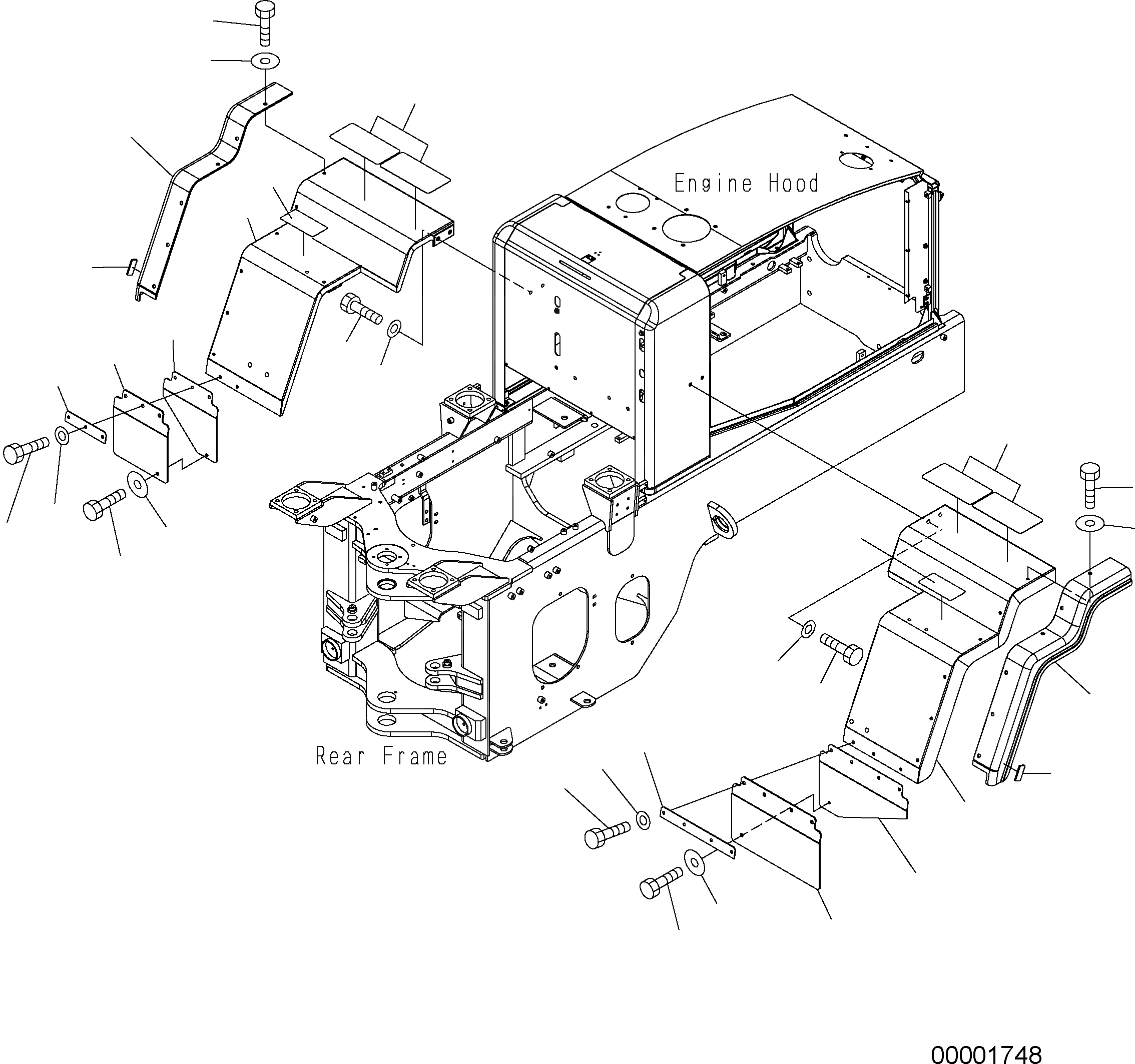 Engine Hood

Rear Frame

00001748