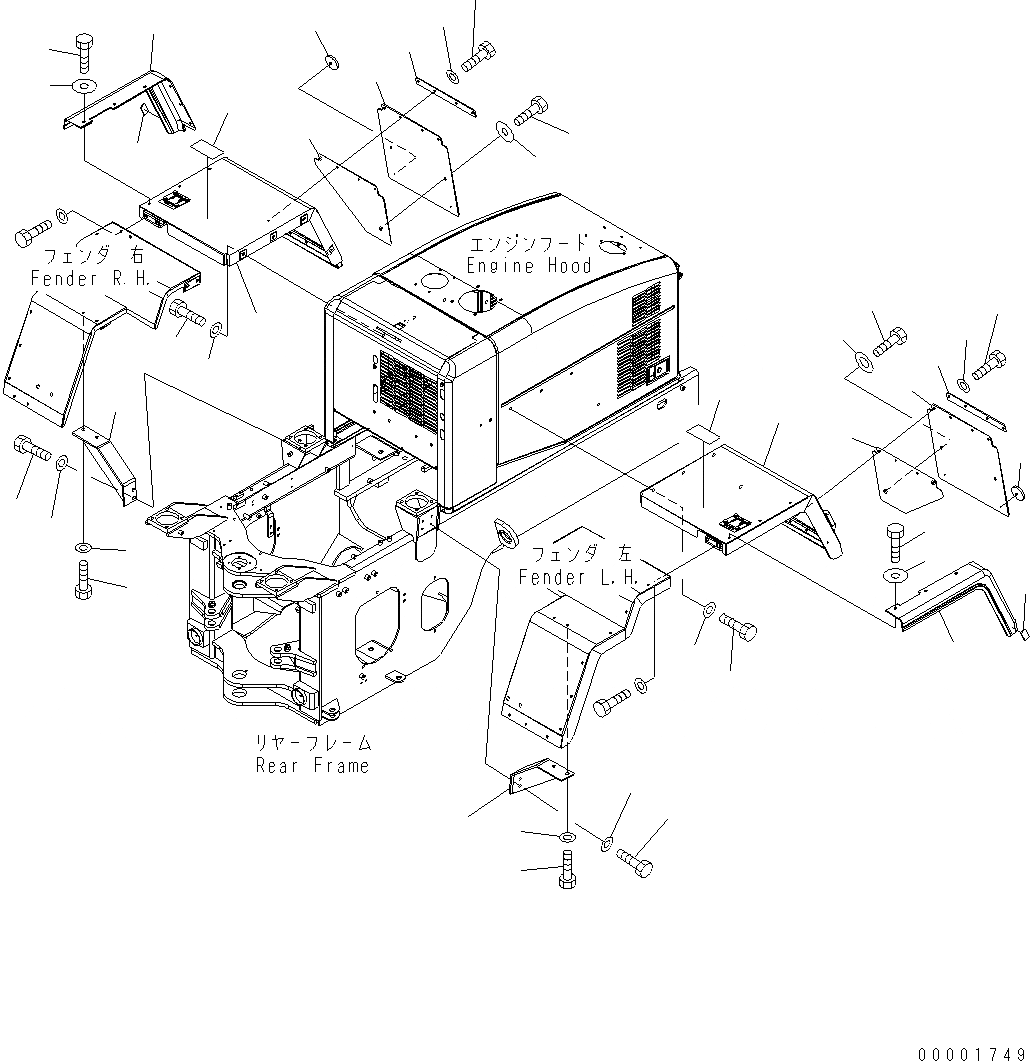 フェンダ 右
Fender R.H.

エンジンフード
Engine Hood

フェンダ 左
Fender L.H.

リヤーフレーム
Rear Frame

00001749