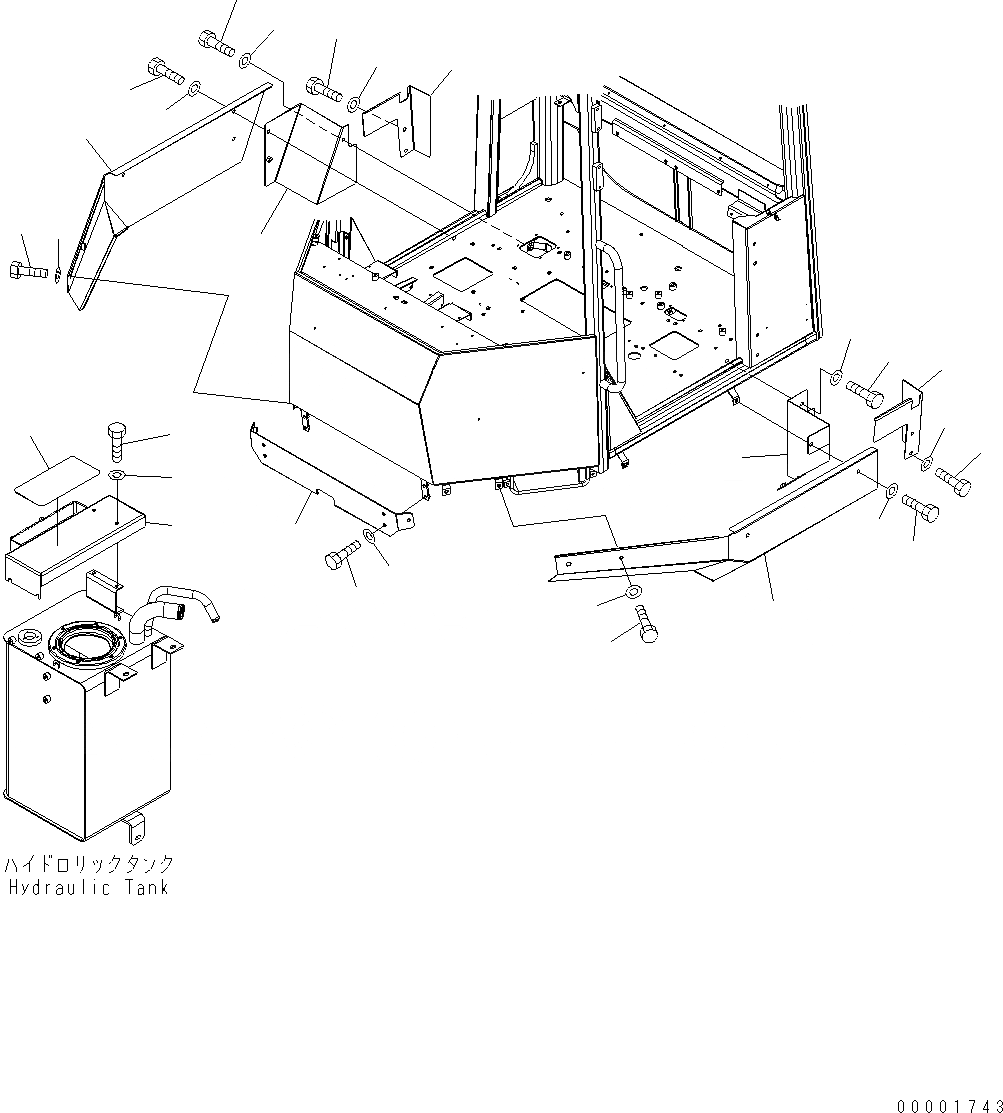 ハイドロリックタンク
Hydraulic Tank

00001743