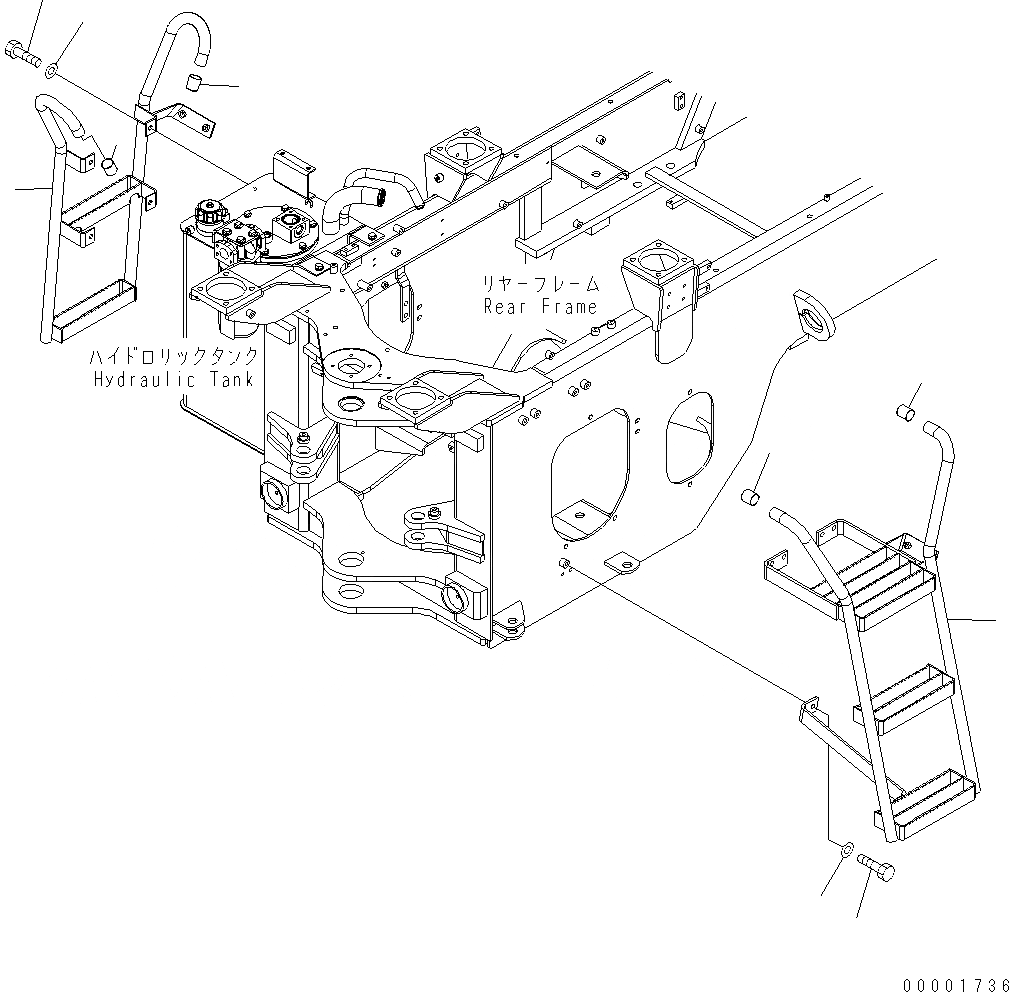 リヤーフレーム
Rear Frame

ハイドロリックタンク
Hydraulic Tank

00001736