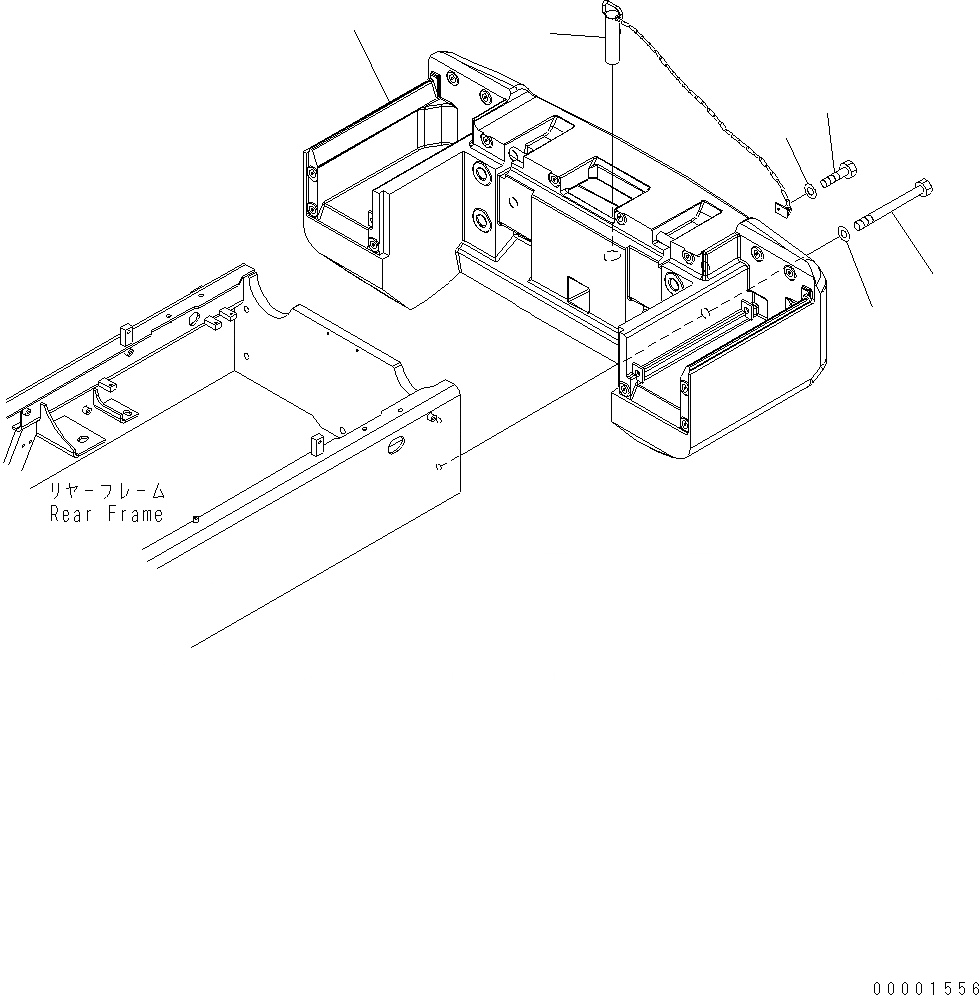 リヤーフレーム
Rear Frame

00001556