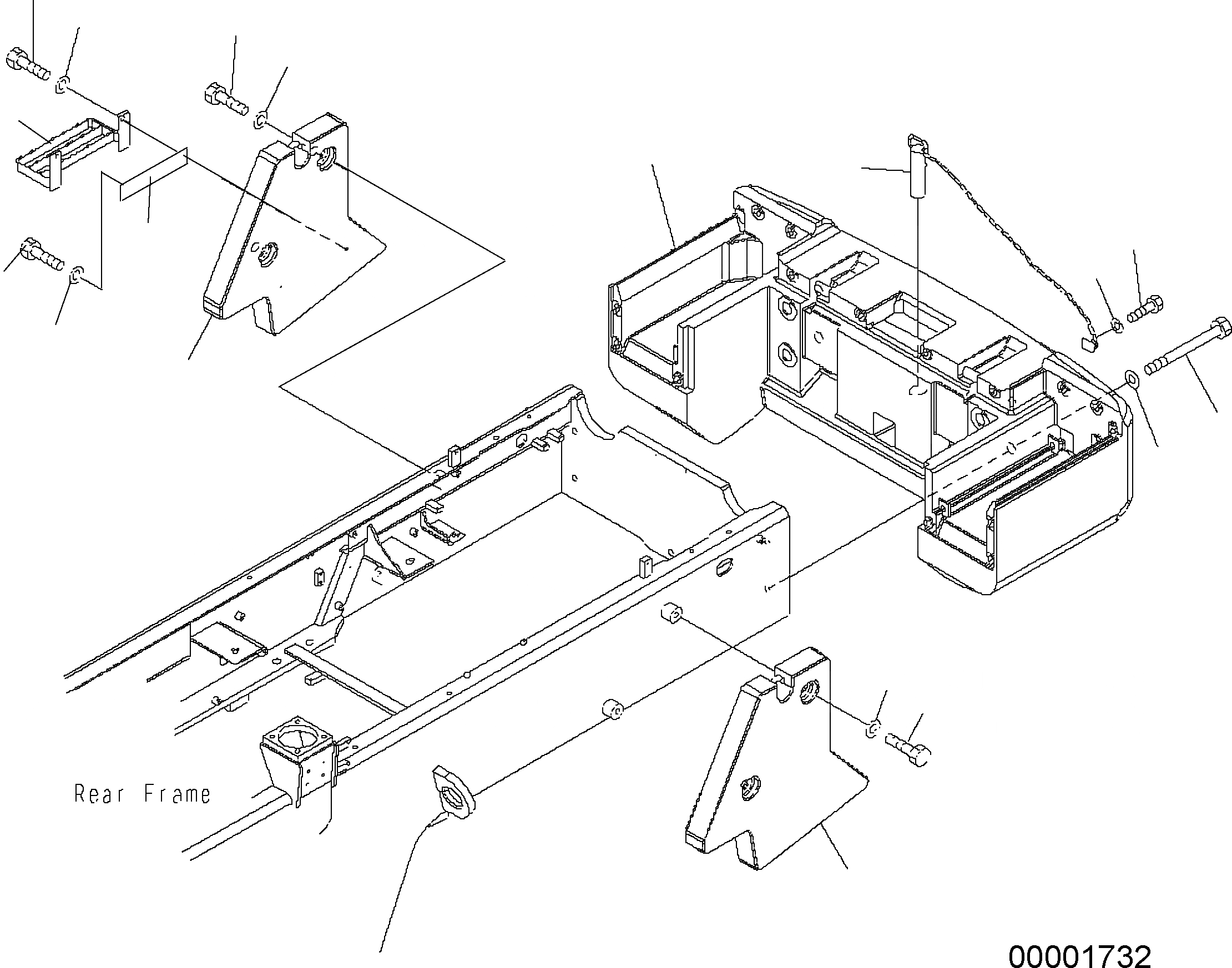 Rear Frame

00001732