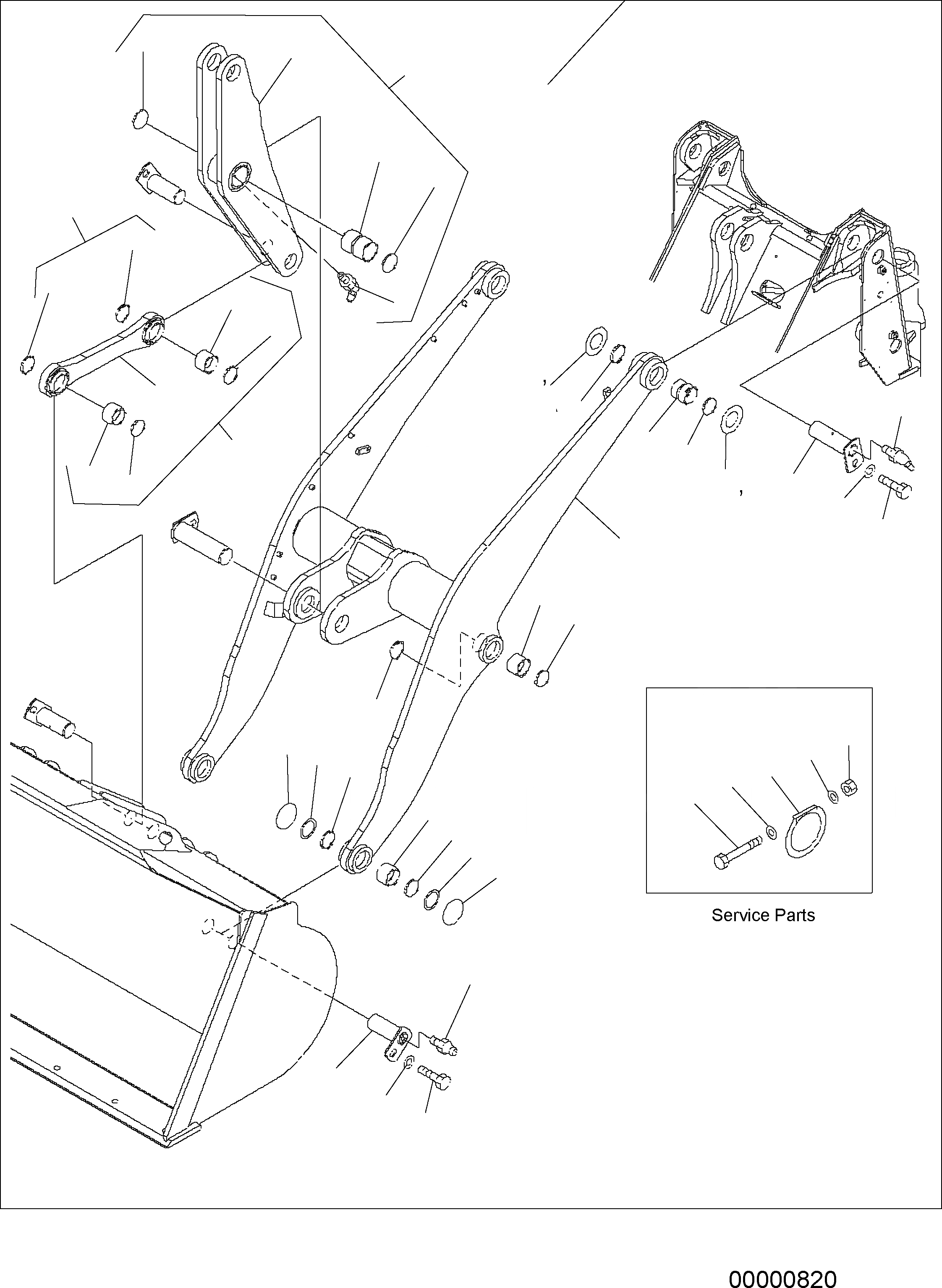 Service Parts

00000820