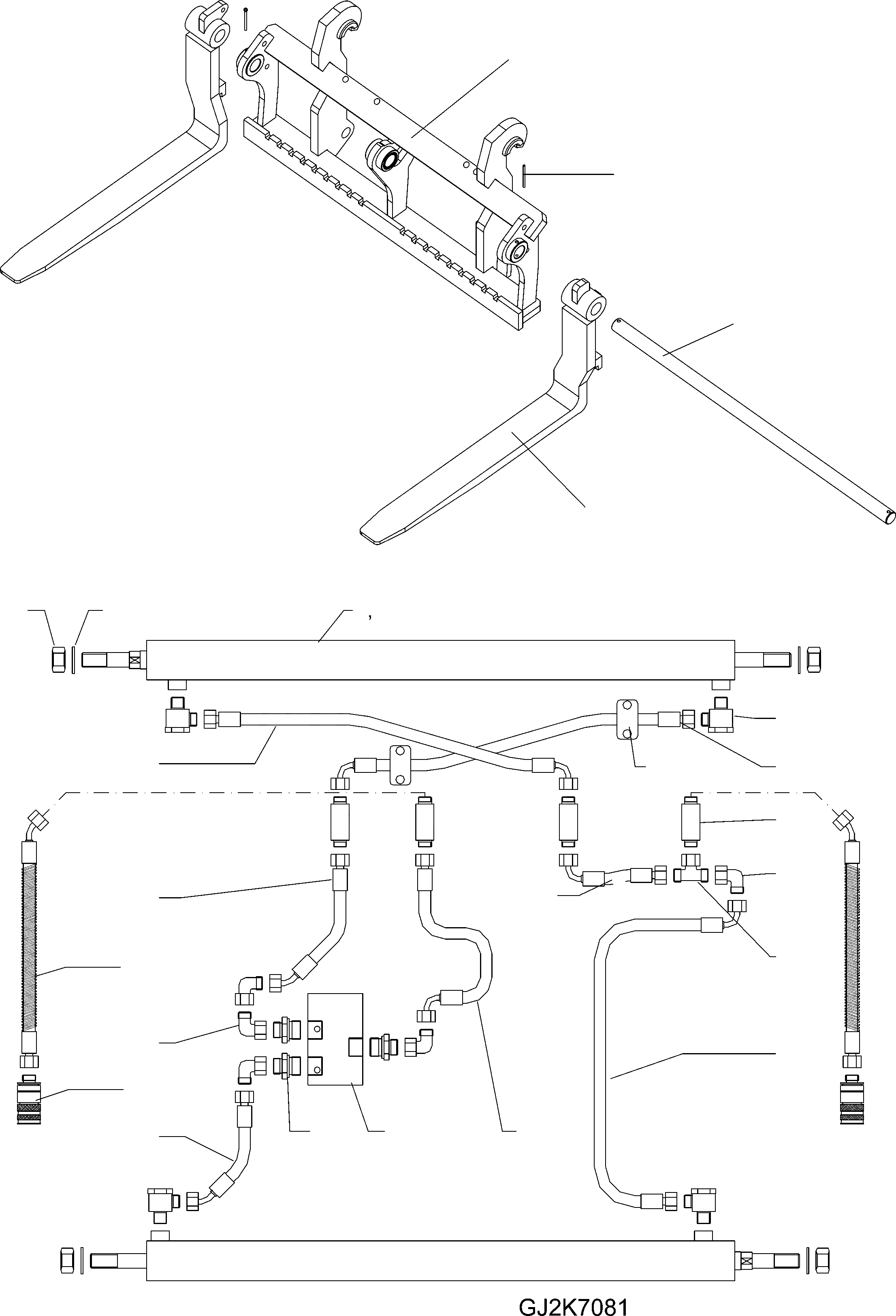 GJ2K7081