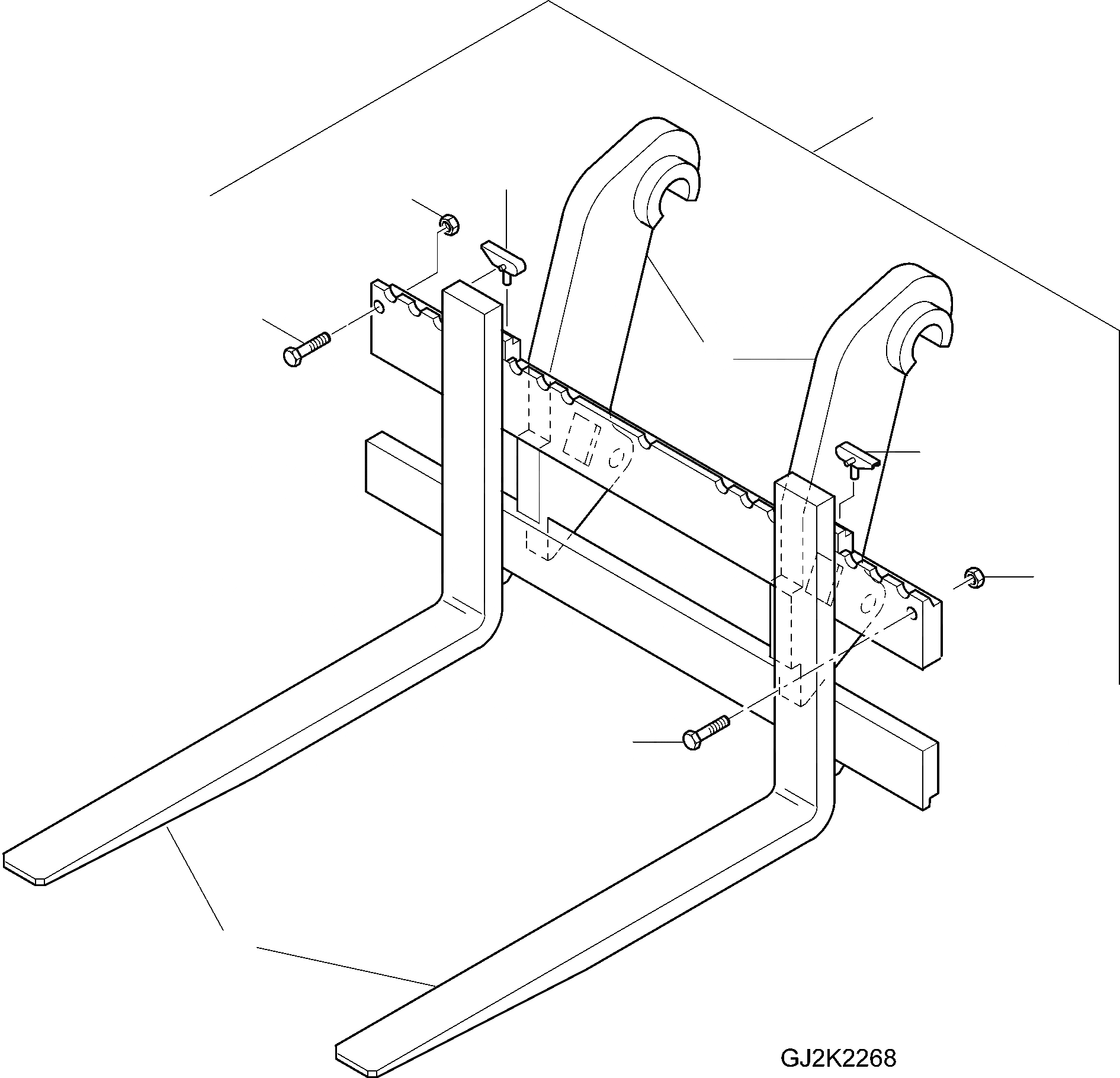 GJ2K2268