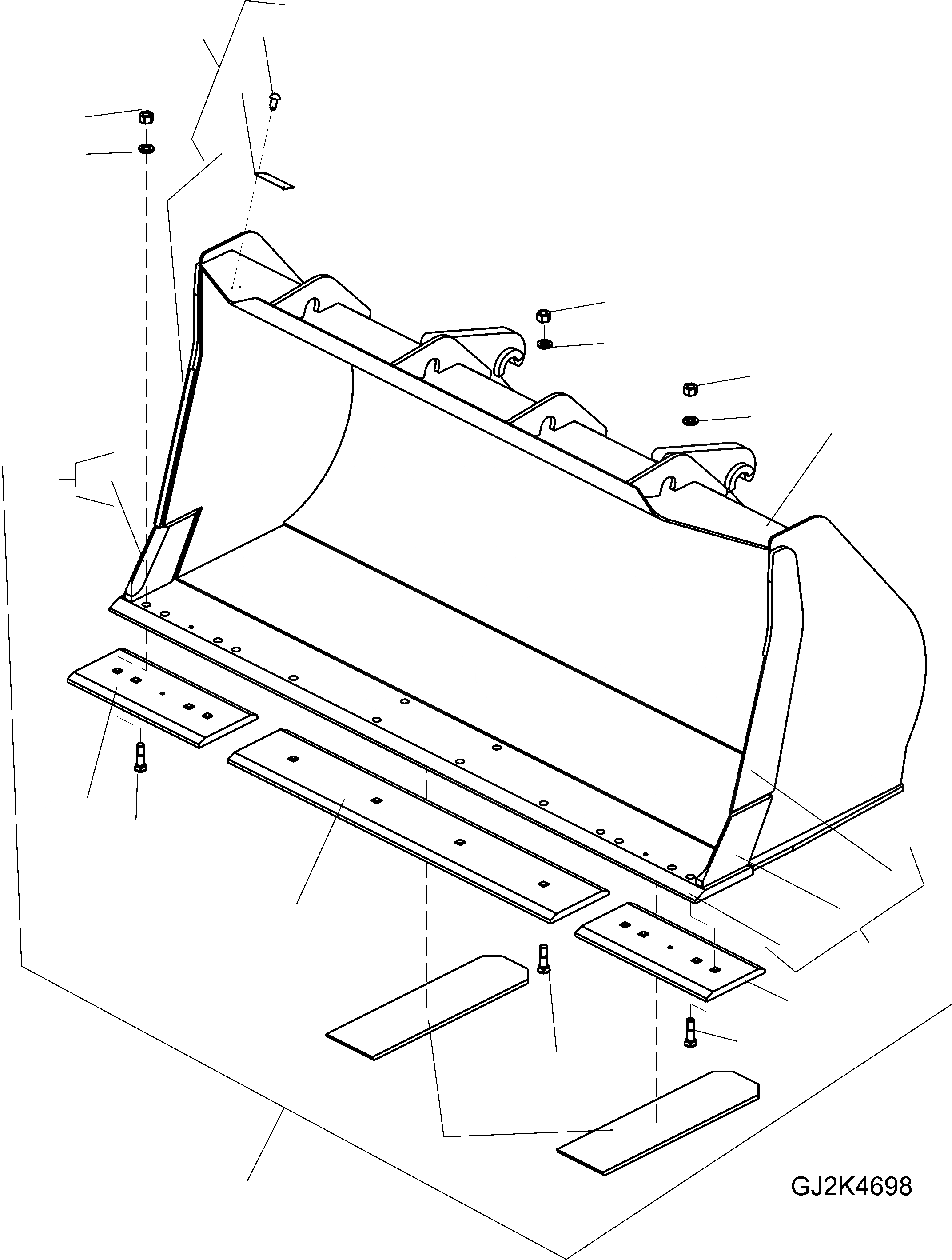 GJ2K4698