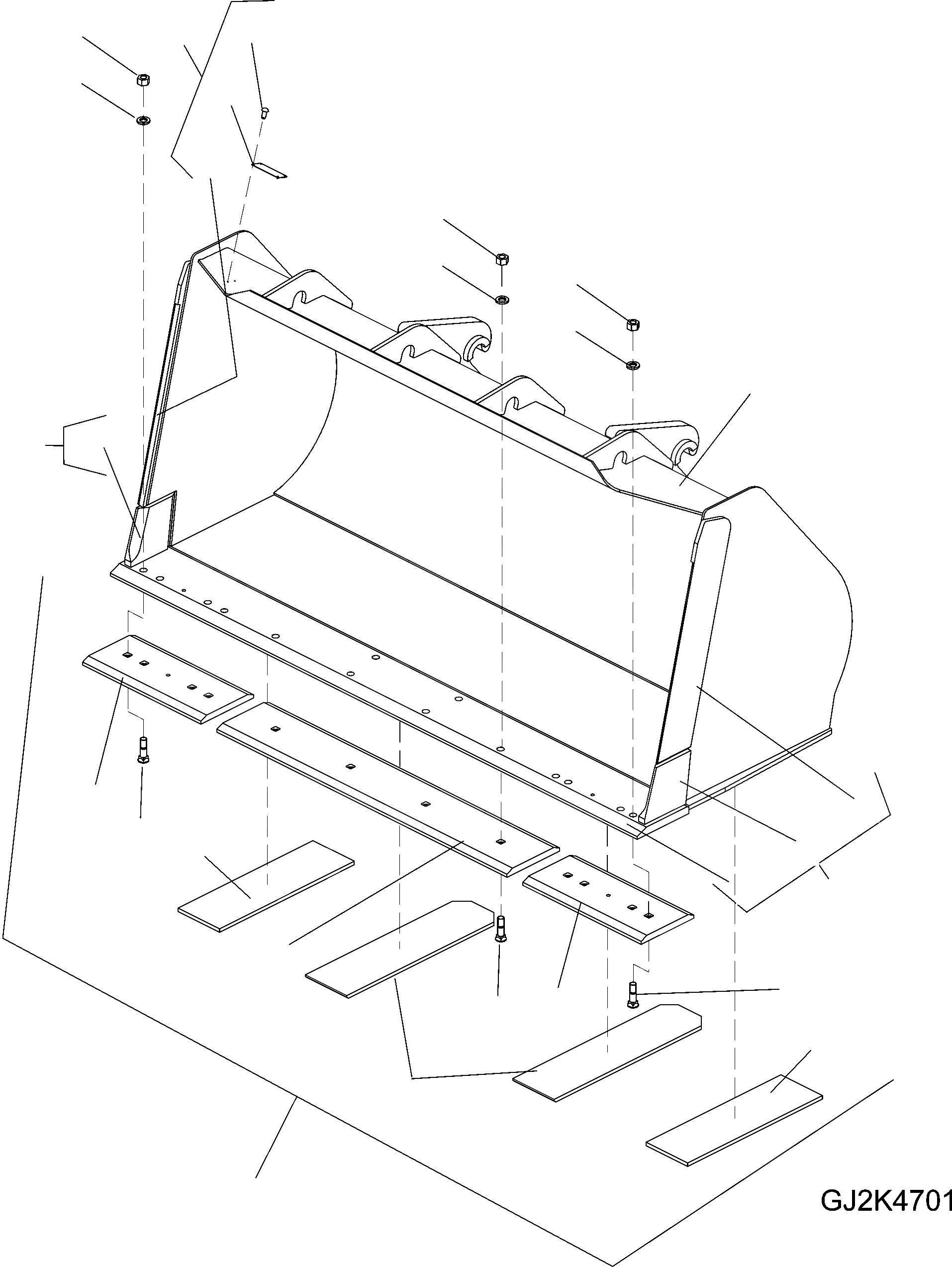 GJ2K4701