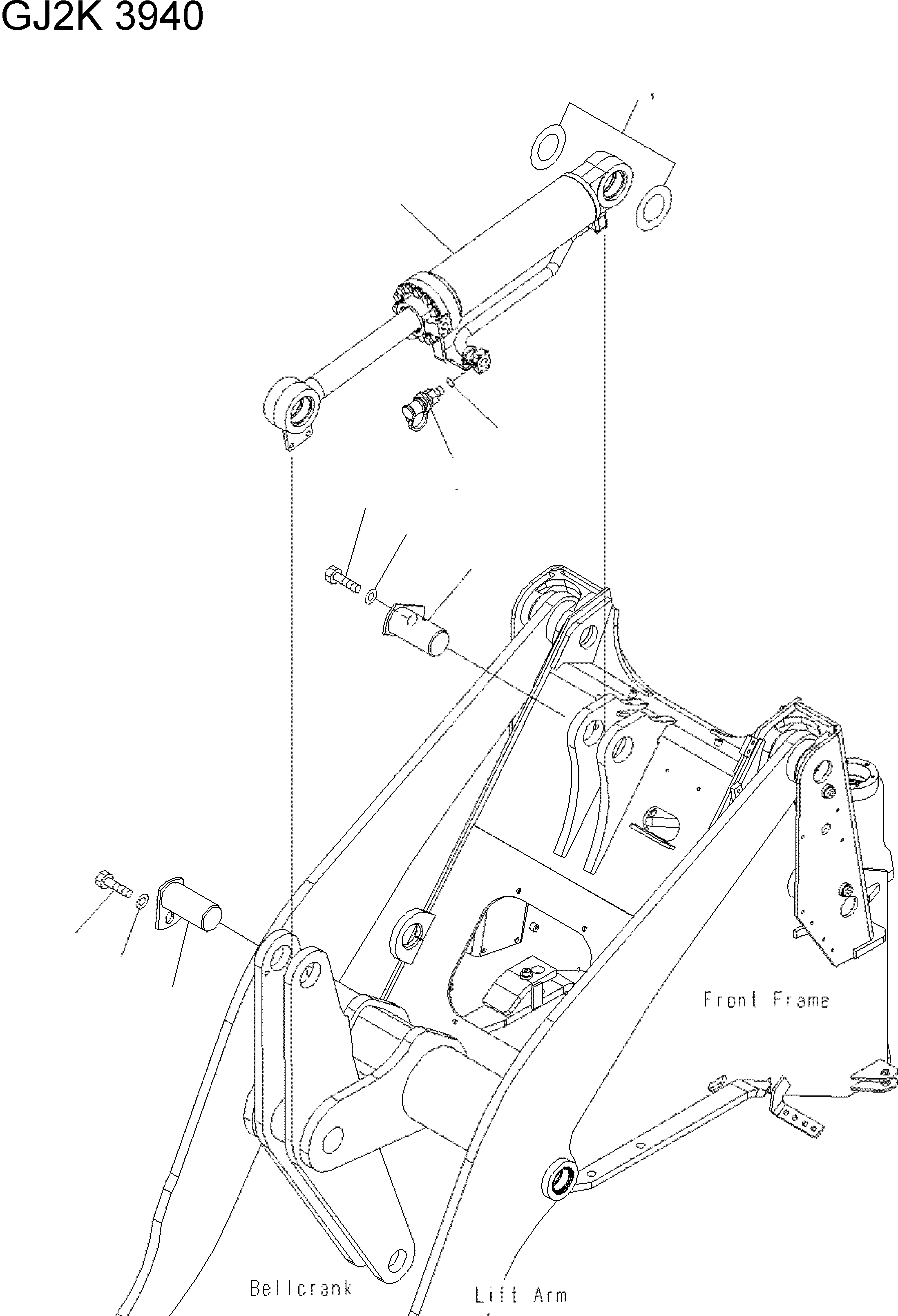 GJ2K 3940

Front Frame

Bellcrank

Lift Arm