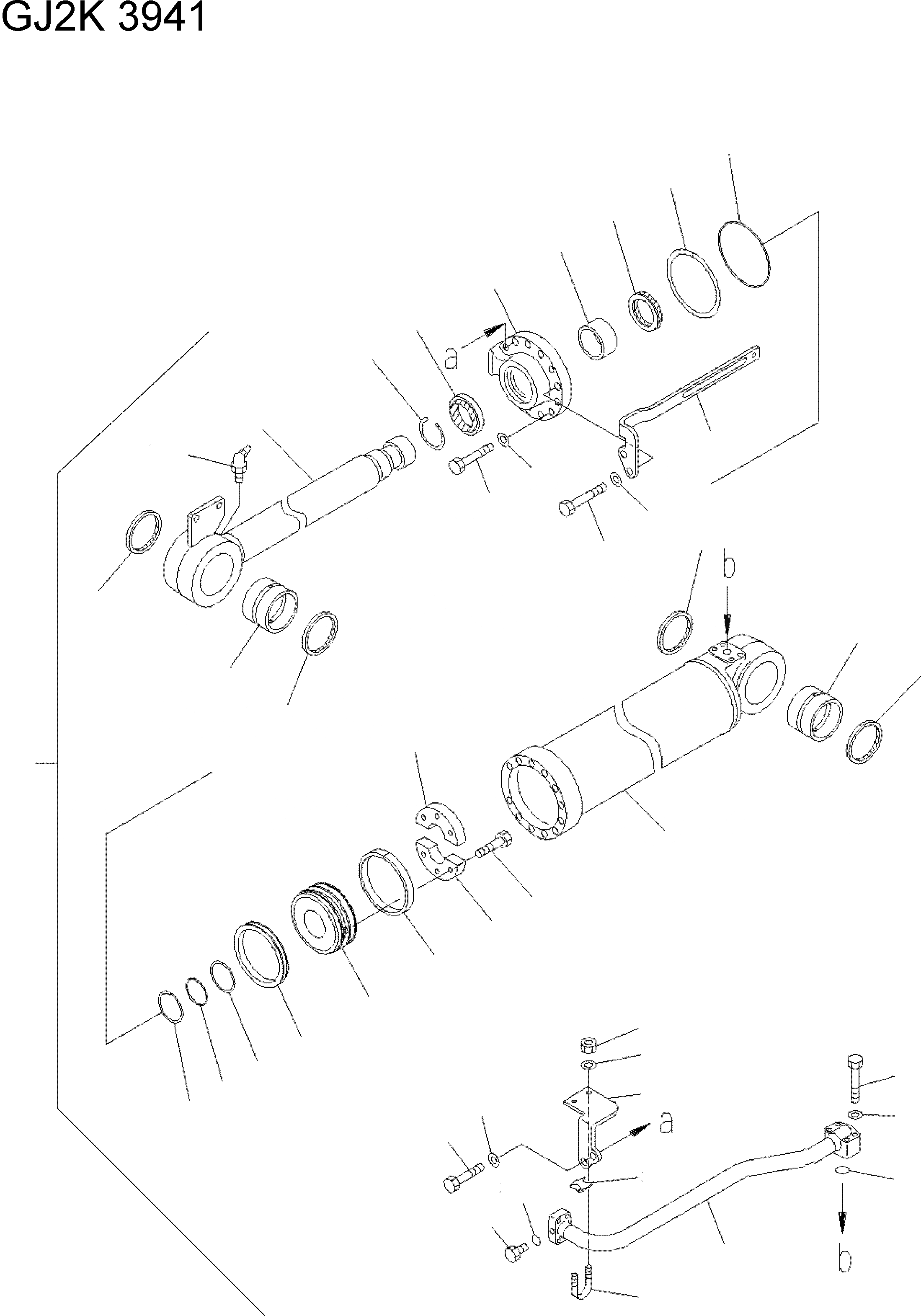 GJ2K 3941

a

b

a

b