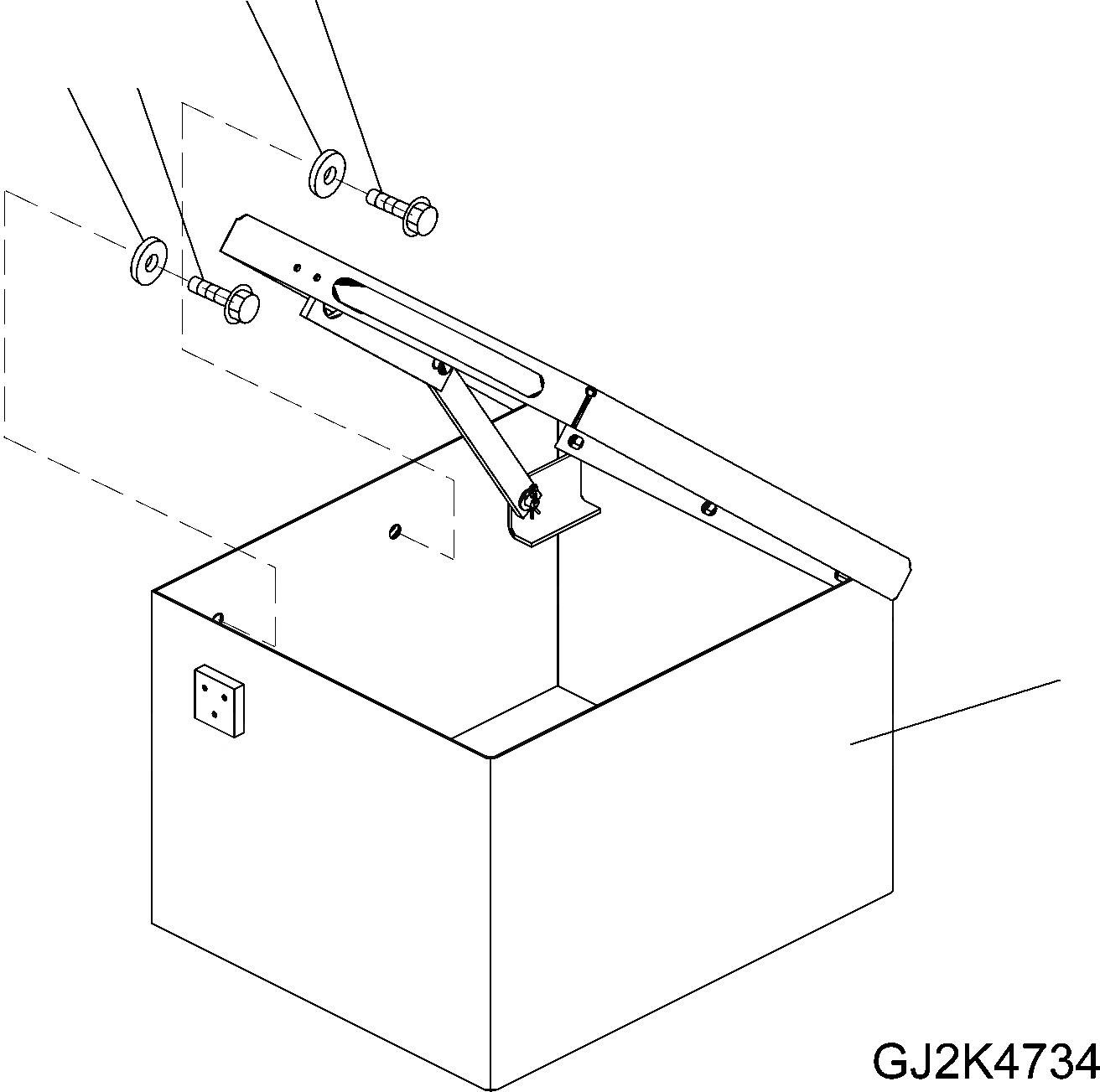 GJ2K4734