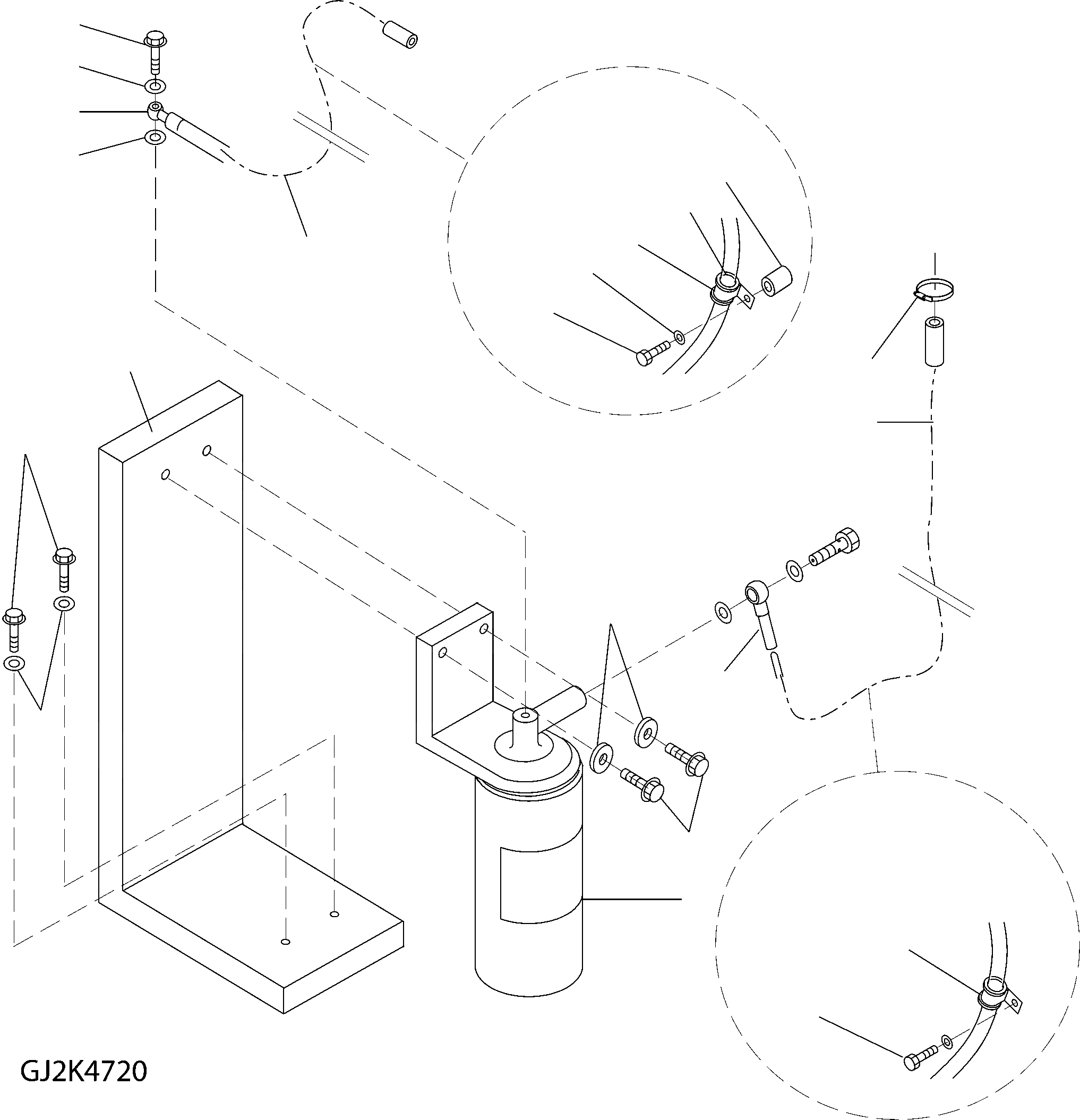 GJ2K4720