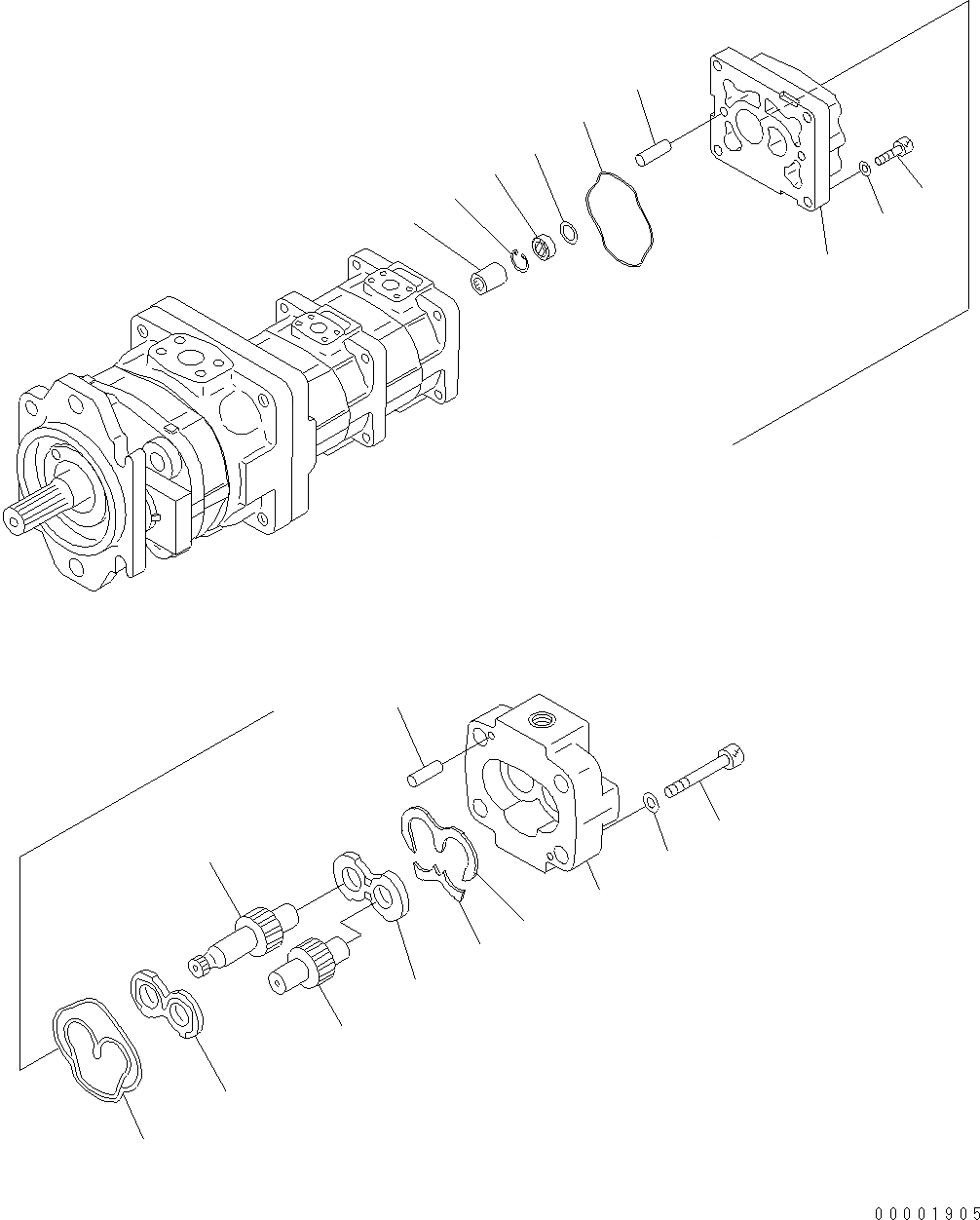 00001905