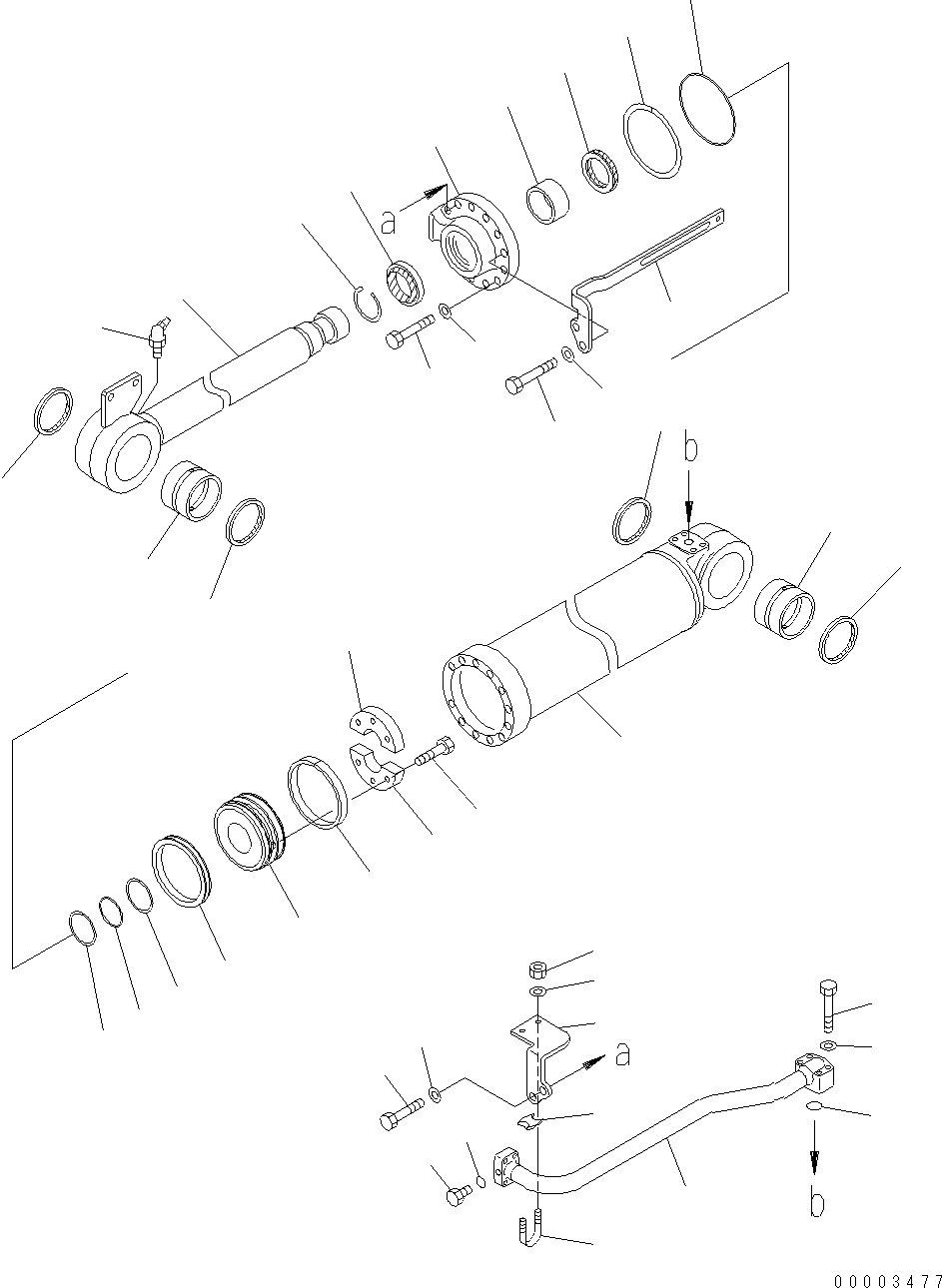 a
b
a
b
00003477