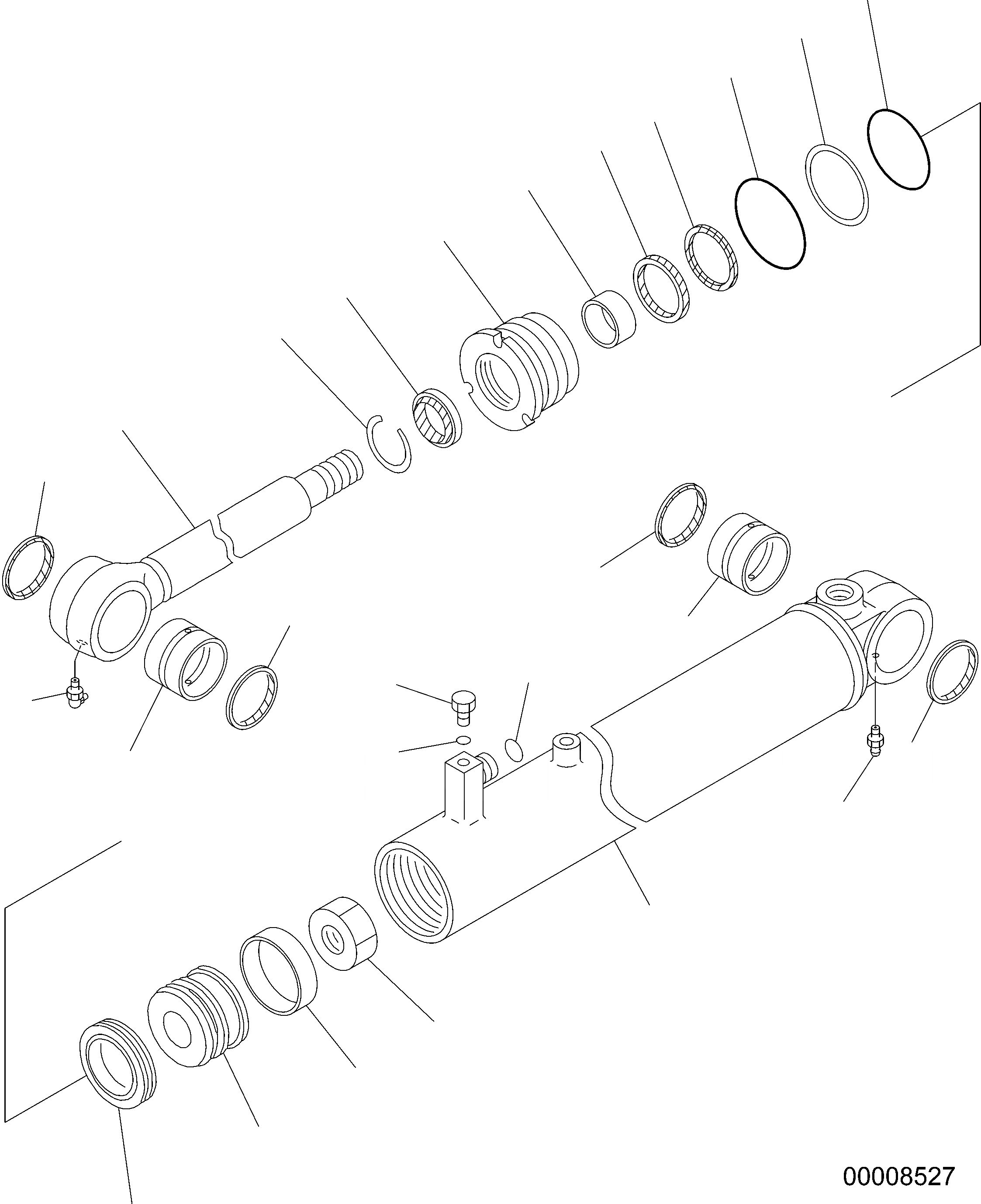 00008527