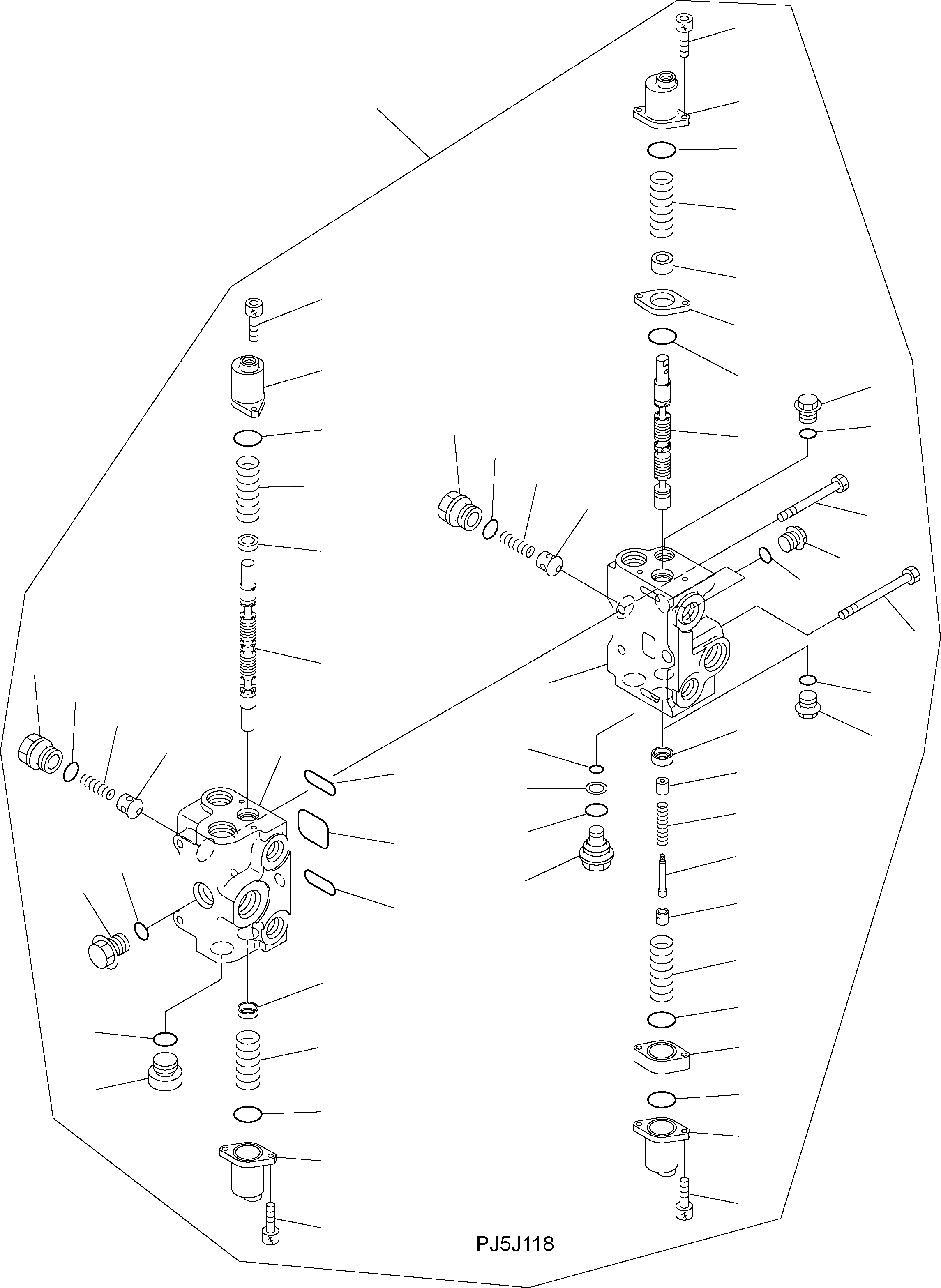 PJ5J118