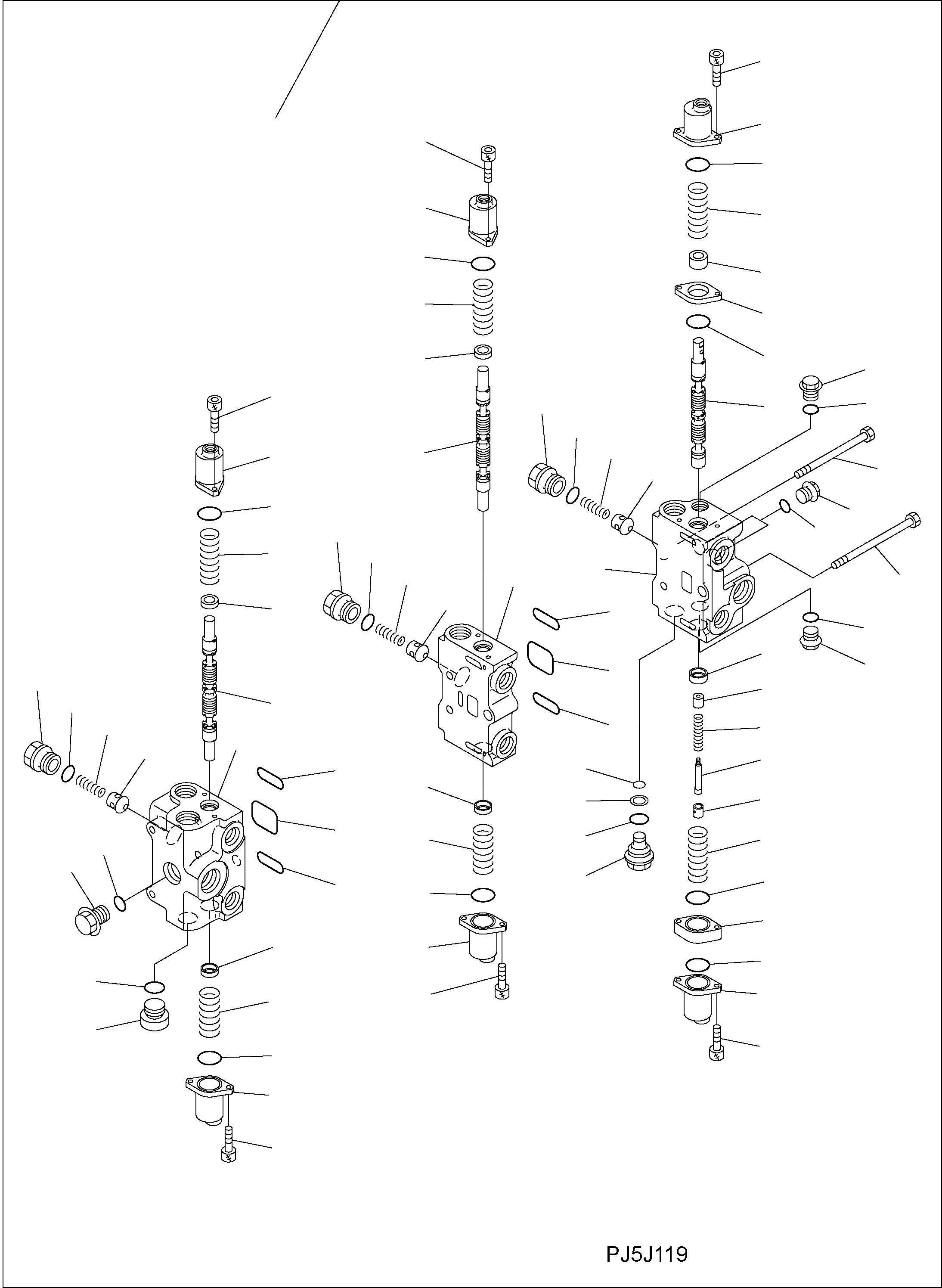 PJ5J119