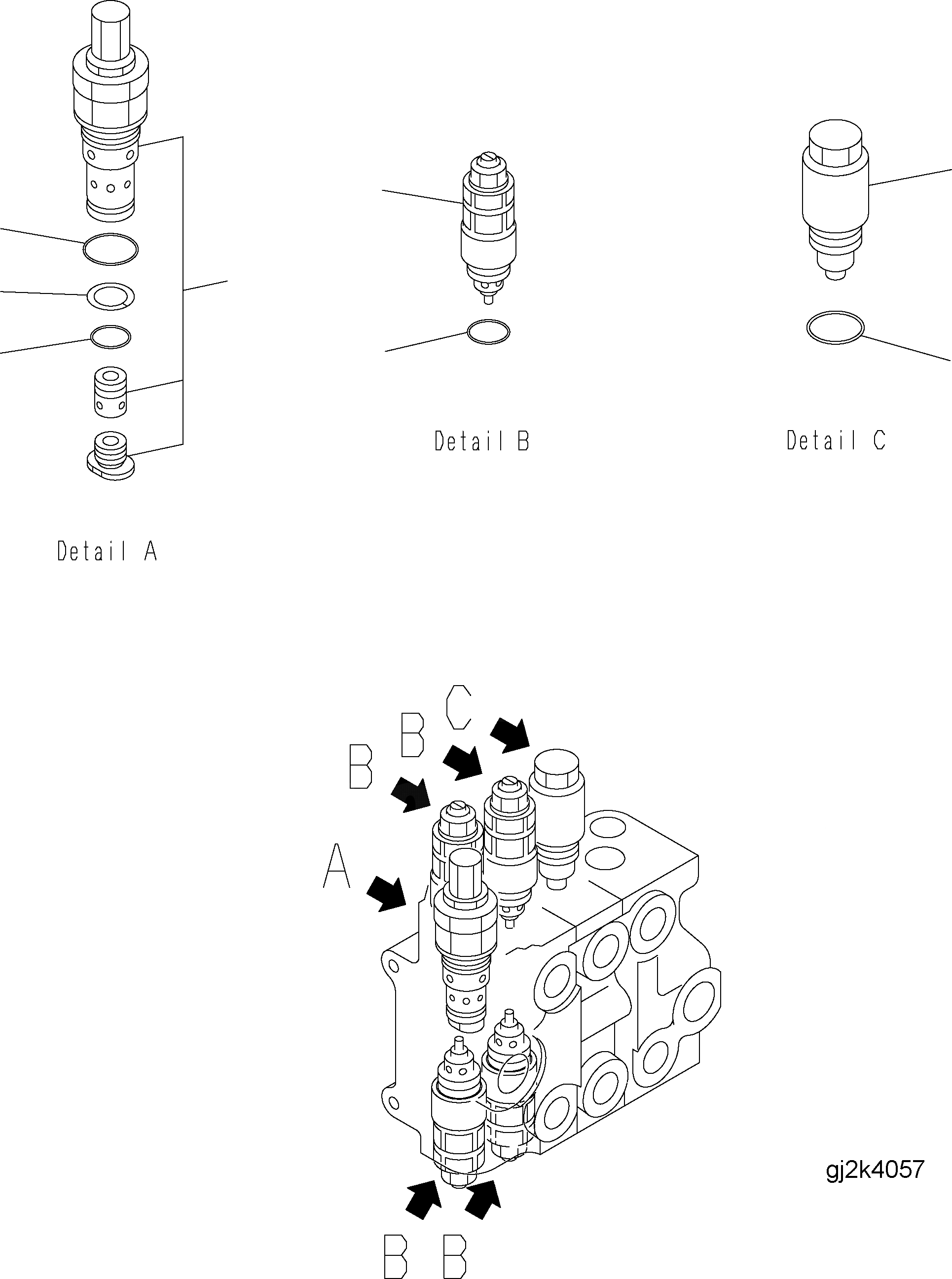 Detail B

Detail C

Detail A

C
B
B
A

gj2k4057

B B