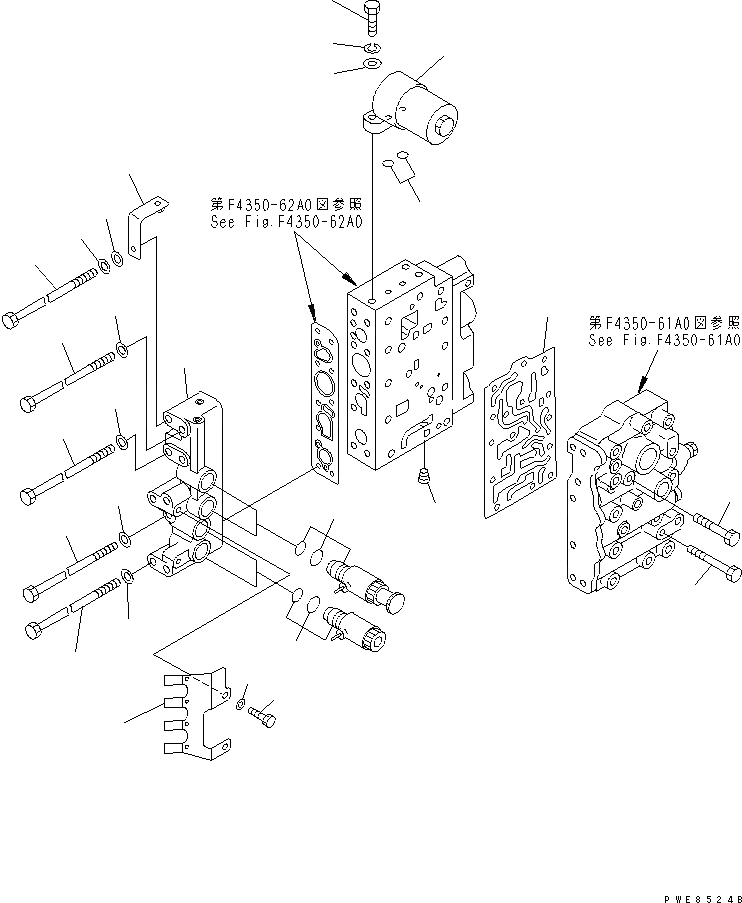 第F4350-62A0図参照
See Fig.F4350-62A0

第F4350-61A0図参照
See Fig.F4350-61A0

PWE8524B