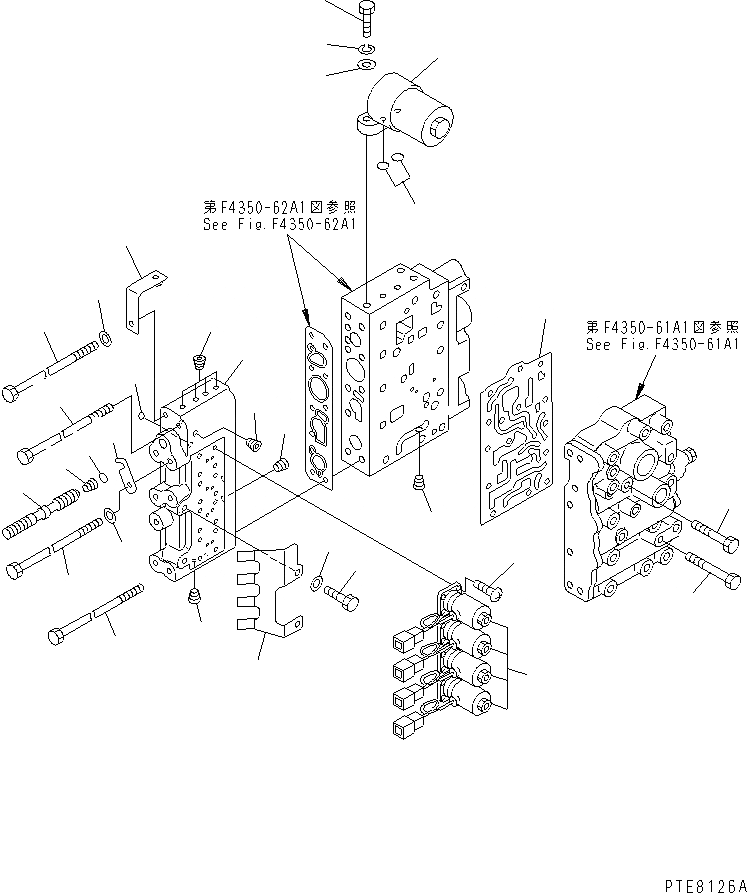 第F4350-62A1図参照
See Fig.F4350-62A1

第F4350-61A1図参照
See Fig.F4350-61A1

PTE8126A