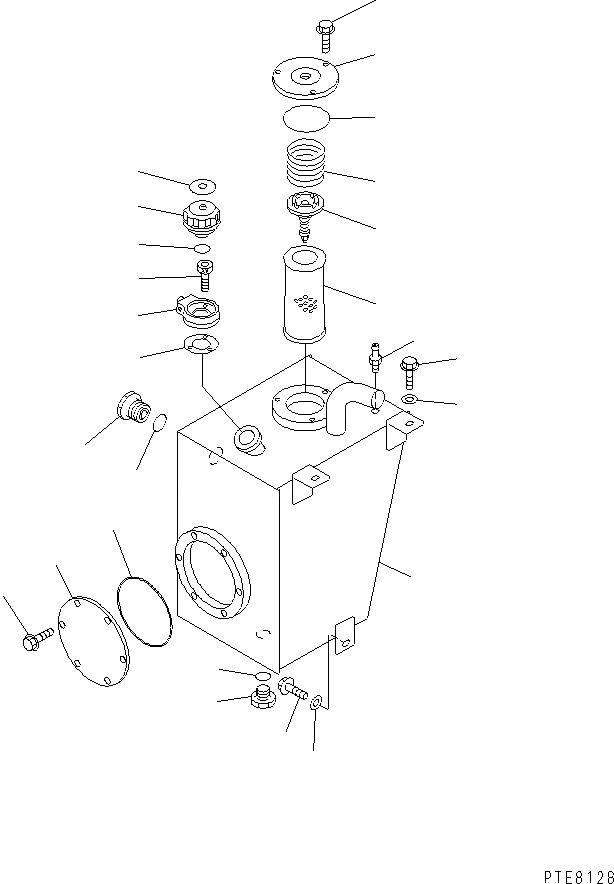 PTE8128