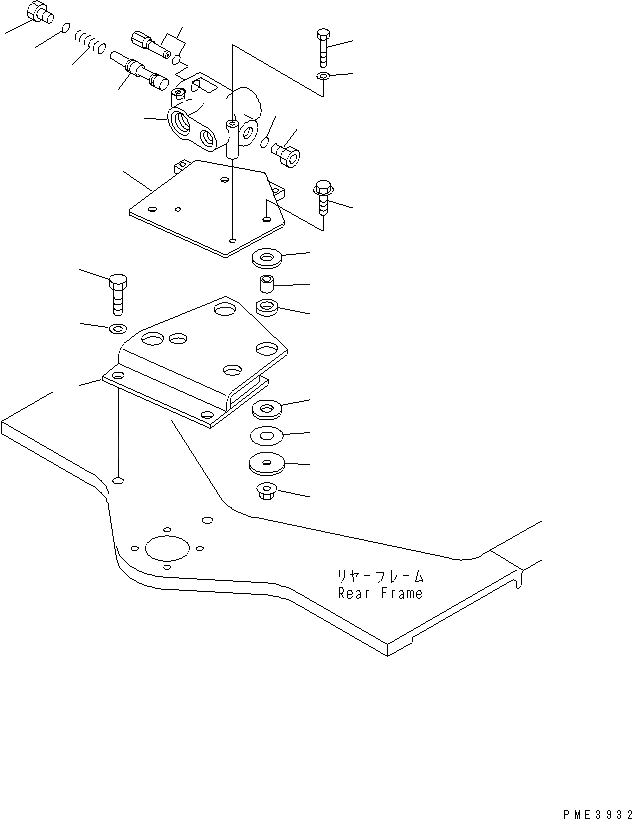 リヤーフレーム
Rear Frame

PME3932