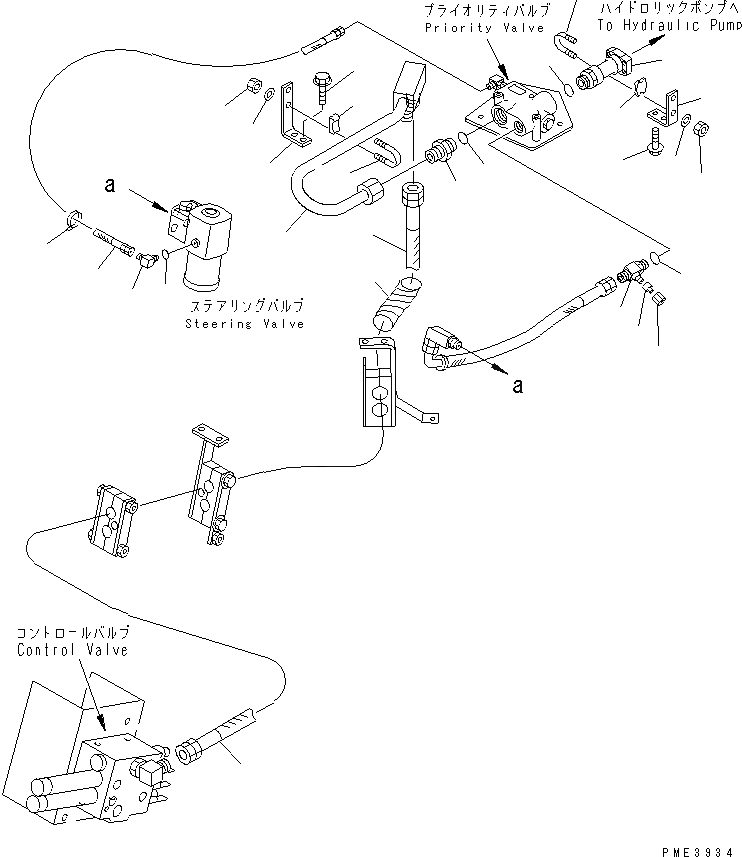 プライオリティバルブ
Priority Valve

ハイドロリックポンプへ
To Hydraulic Pump

a

ステアリングバルブ
Steering Valve

a

コントロールバルブ
Control Valve

PME3934