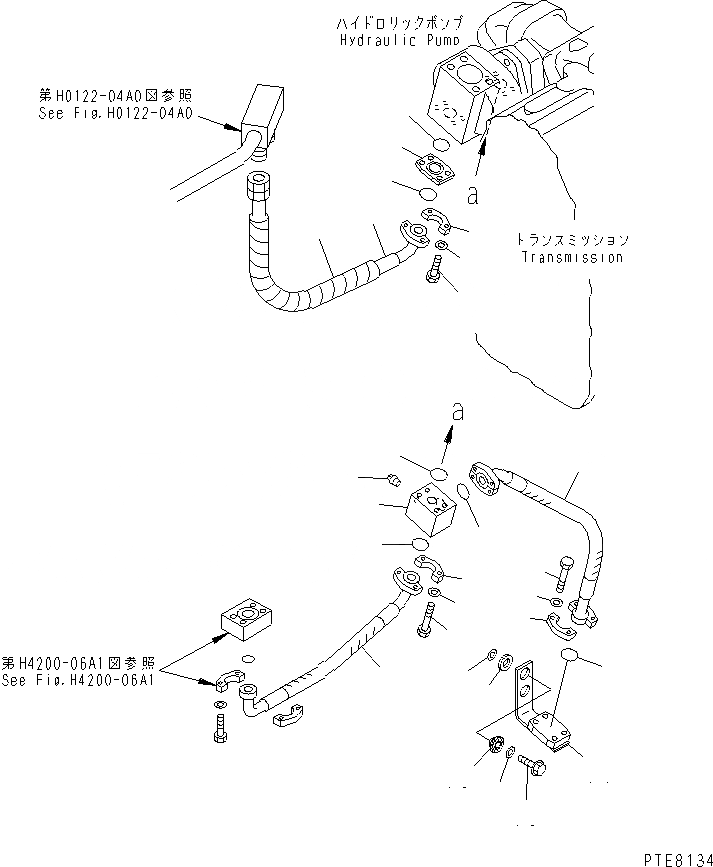 ハイドロリックポンプ
Hydraulic Pump

第H0122-04A0図参照
See Fig.H0122-04A0

a

トランスミッション
Transmission

a

第H4200-06A1図参照
See Fig.H4200-06A1

PTE8134