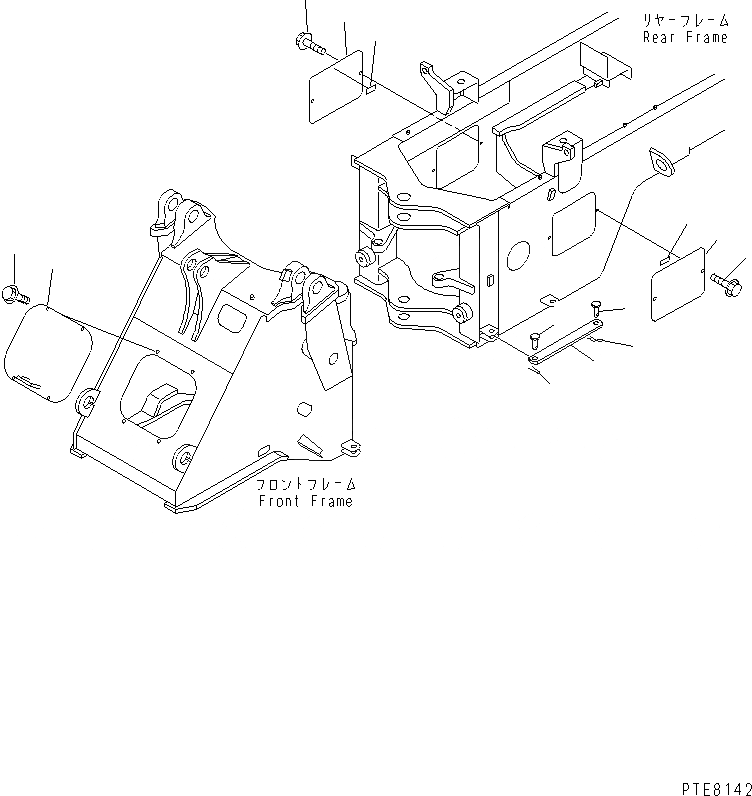 リヤーフレーム
Rear Frame

フロントフレーム
Front Frame

PTE8142