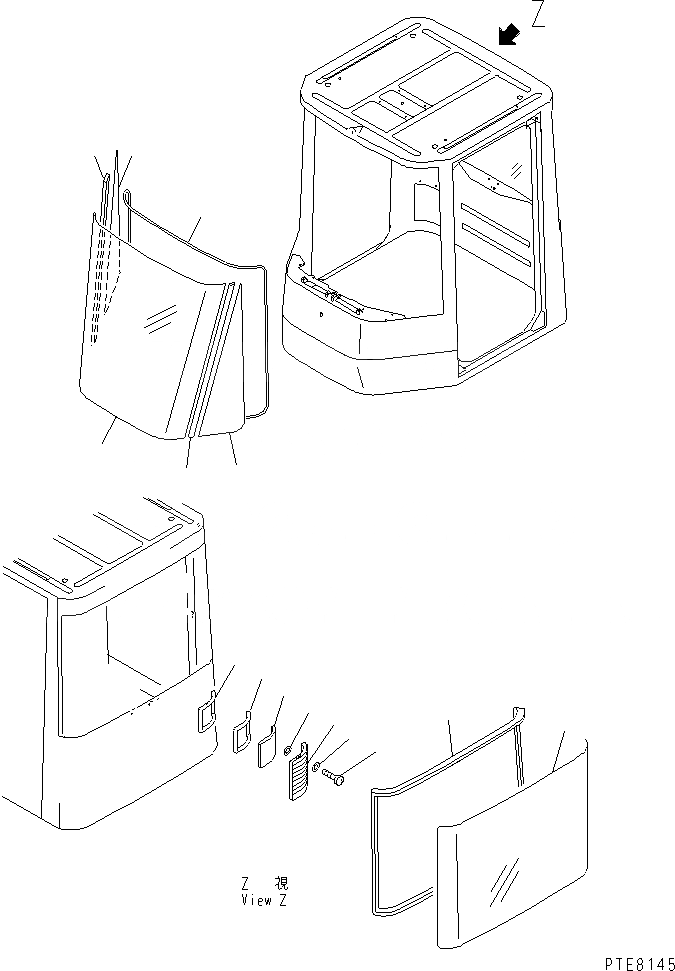 Z

Z 視
View Z

PTE8145