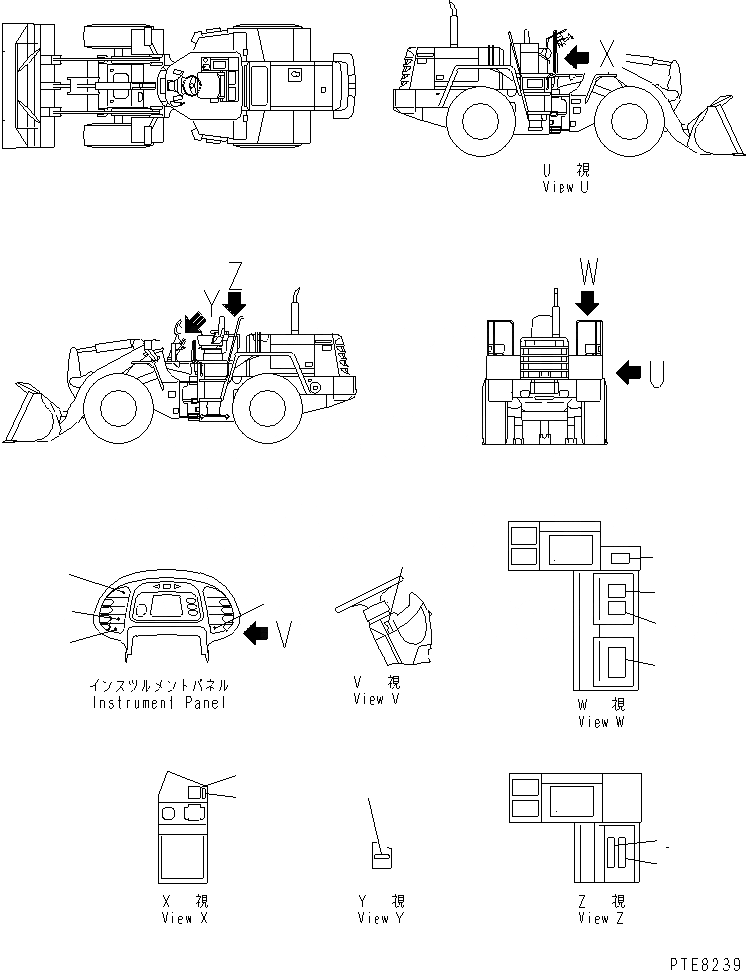 X

U 視
View U

Y Z

W

U

V

インスツルメントパネル
Instrument Panel

V 視
View V

W 視
View W

X 視
View X

Y 視
View Y

Z 視
View Z

PTE8239