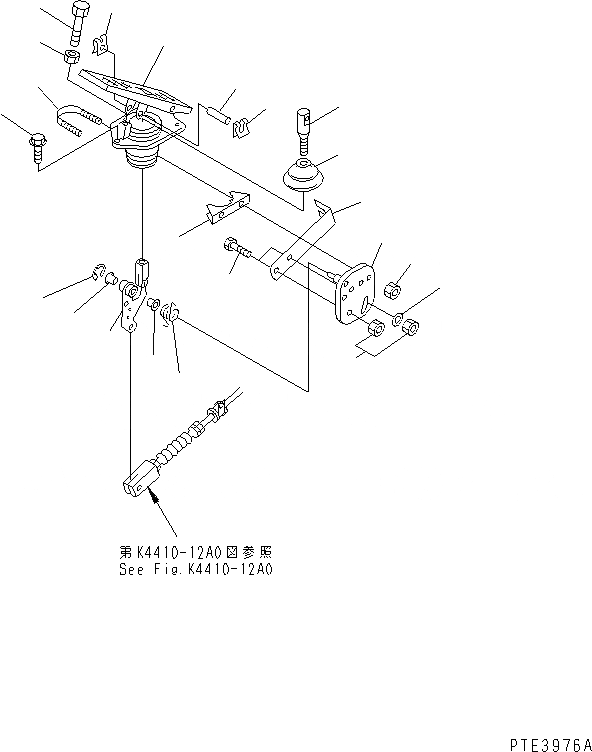 第K4410-12A0図参照
See Fig.K4410-12A0

PTE3976A