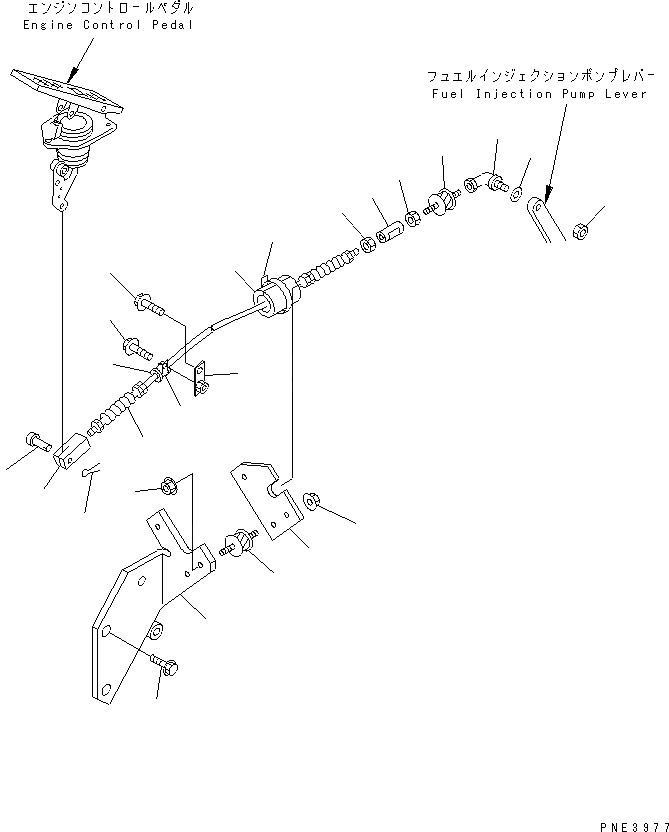 エンジンコントロールペダル
Engine Control Pedal

フュエルインジェクションポンプレバー
Fuel Injection Pump Lever

PNE3977