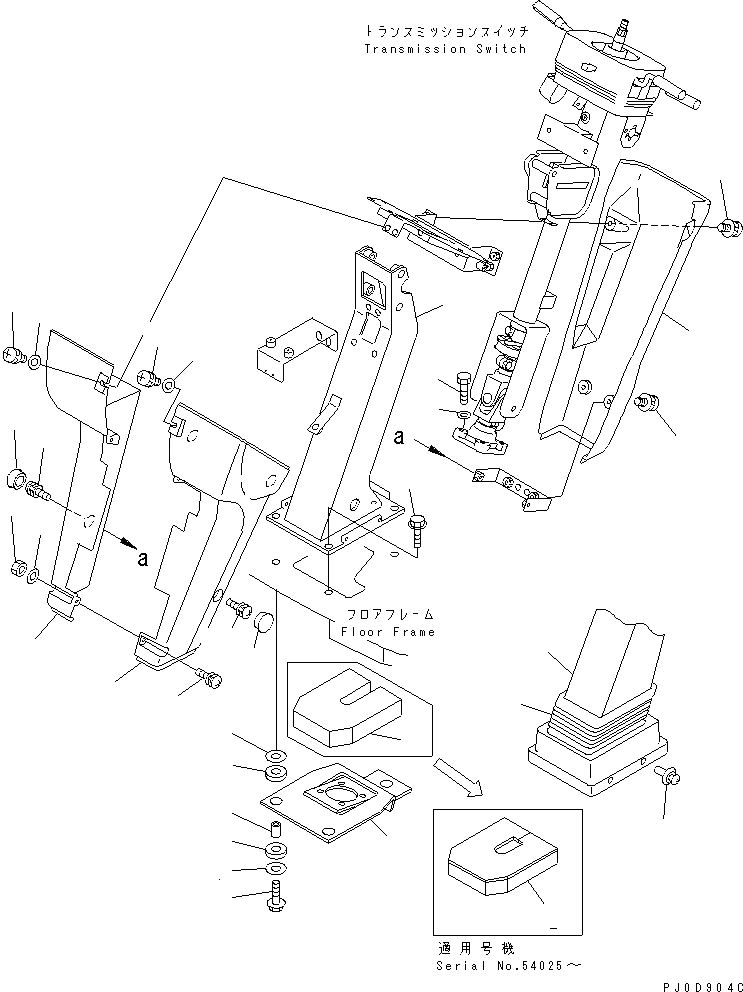 トランスミッションスイッチ
Transmission Switch

a

a

フロアフレーム
Floor Frame

適用号機
Serial No.54025～

PJ0D904C