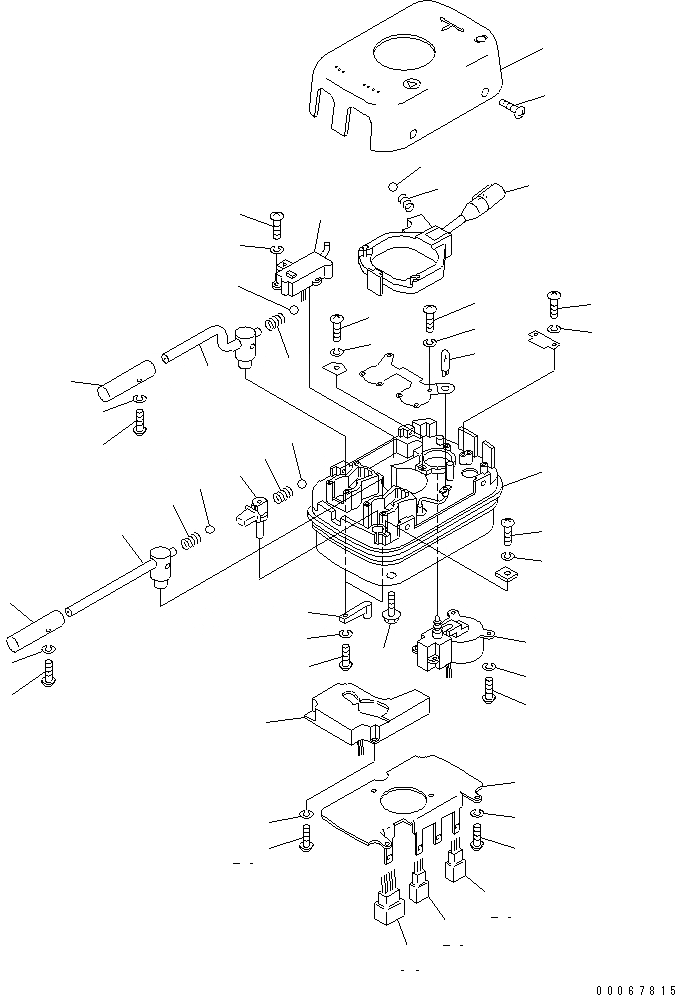 00067815