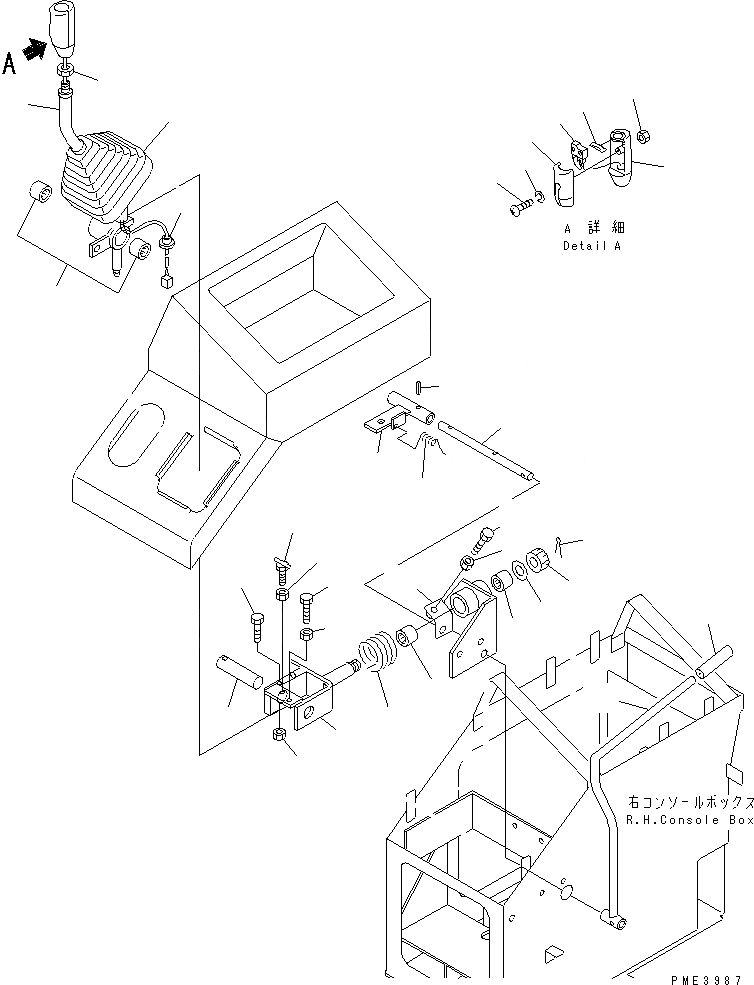 A

A 詳細
Detail A

右コンソールボックス
R.H.Console Box

PME3987