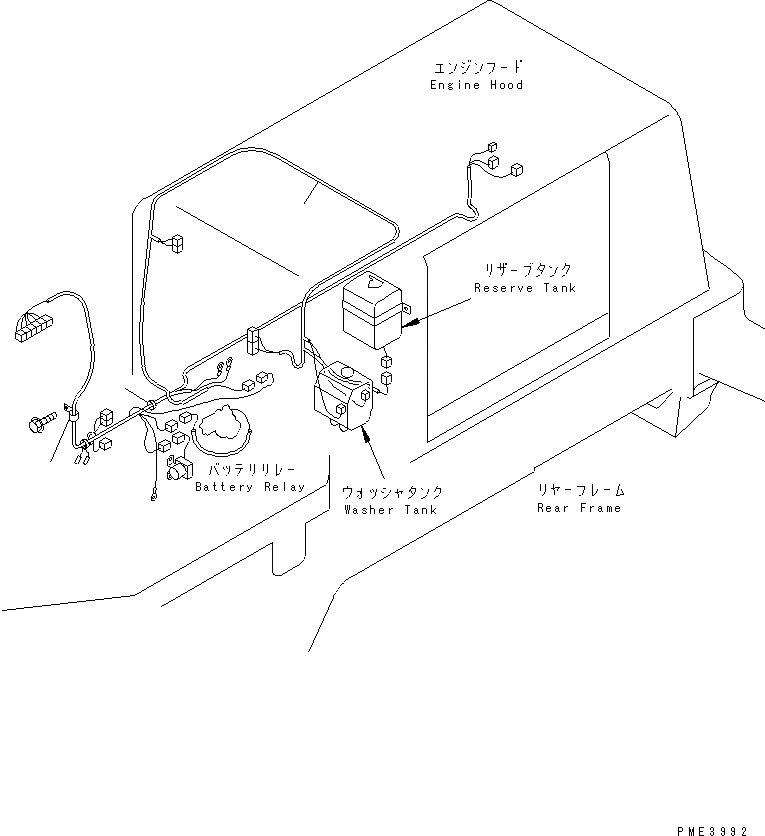 エンジンフード
Engine Hood

リザーブタンク
Reserve Tank

バッテリリレー
Battery Relay

ウォッシャタンク
Washer Tank

リヤーフレーム
Rear Frame

PME3992