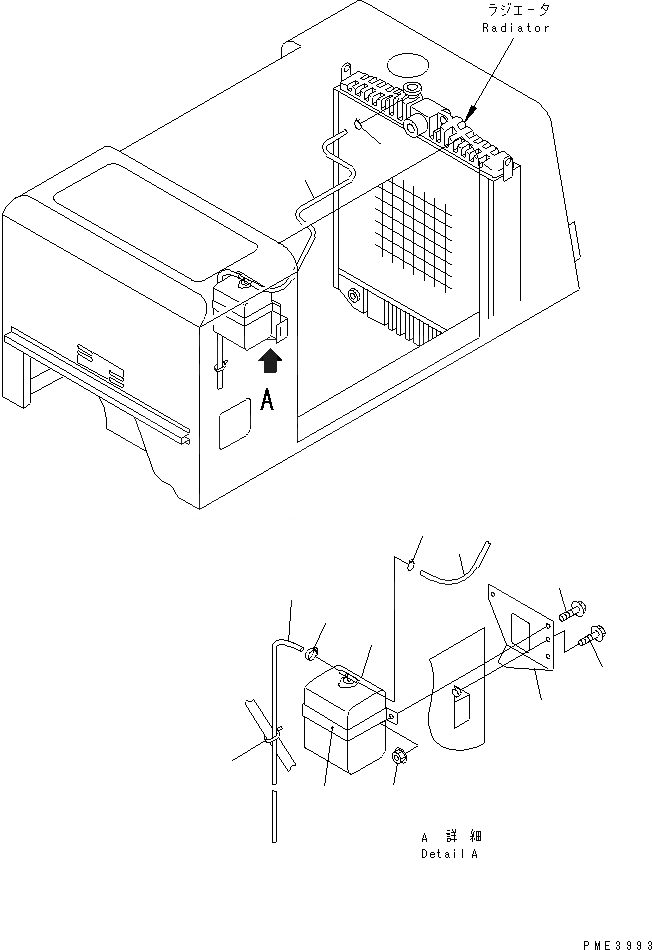 ラジエータ
Radiator

A

A 詳細
Detail A

PME3993