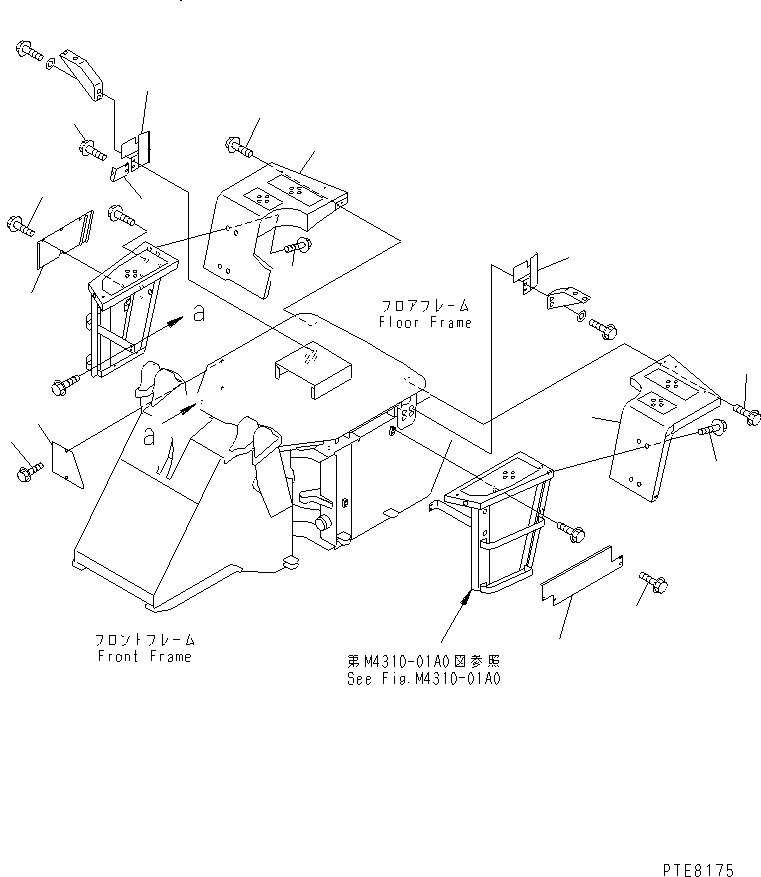 フロアフレーム
Floor Frame

a

a

フロントフレーム
Front Frame

第M4310-01A0図参照
See Fig.M4310-01A0

PTE8175