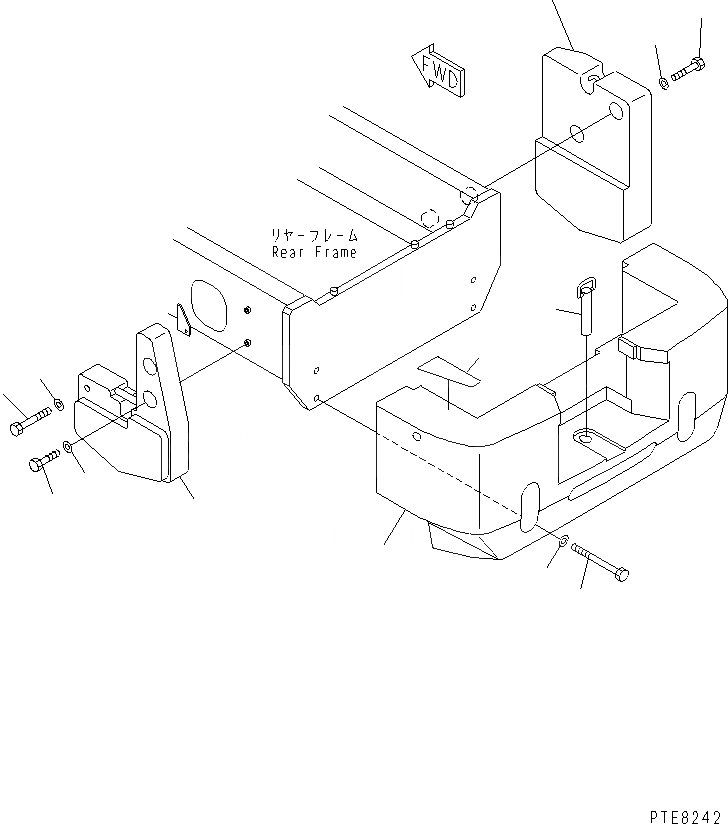 FWD

リヤーフレーム
Rear Frame

PTE8242