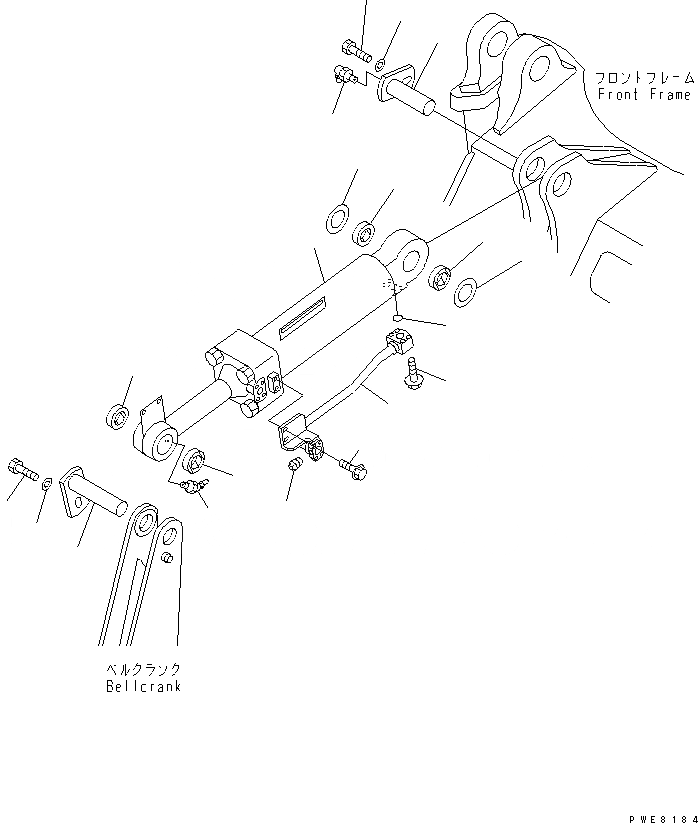 フロントフレーム
Front Frame

ベルクランク
Bellcrank

PWE8184