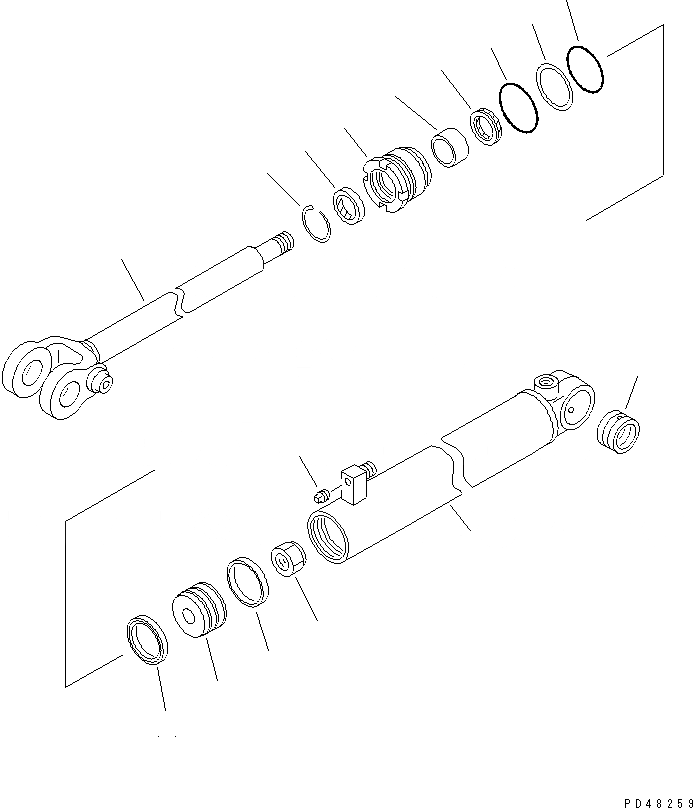 PD48259