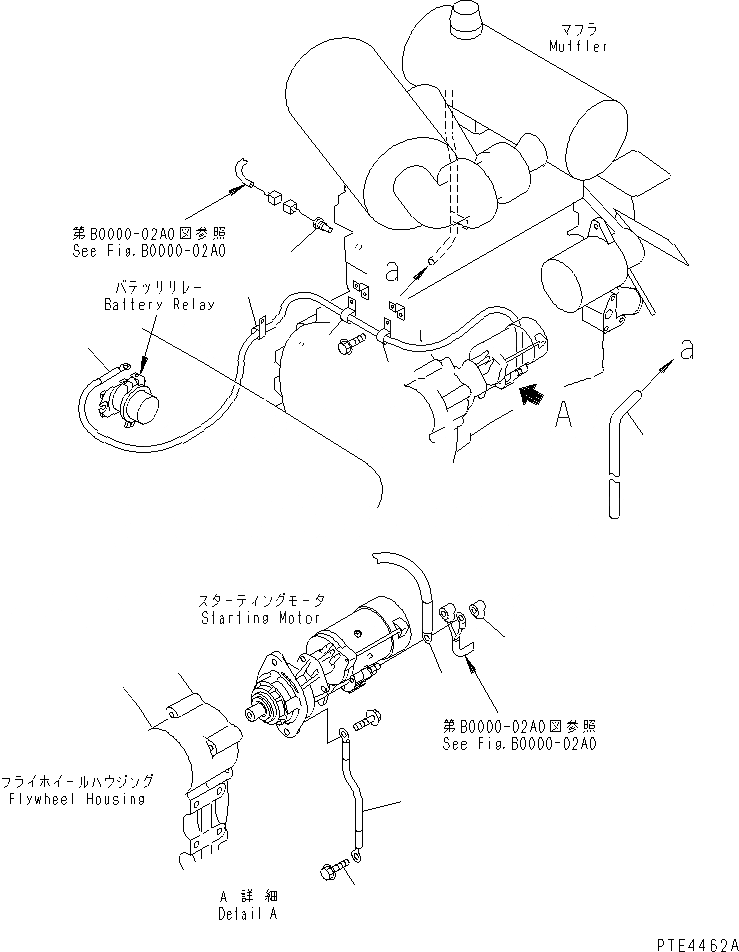 マフラ
Muffler

第B0000-02A0図参照
See Fig.B0000-02A0

a

バテッリリレー
Battery Relay

a

A

スターティングモータ
Starting Motor

第B0000-02A0図参照
See Fig.B0000-02A0

フライホイールハウジング
Flywheel Housing

A 詳細
Detail A

PTE4462A