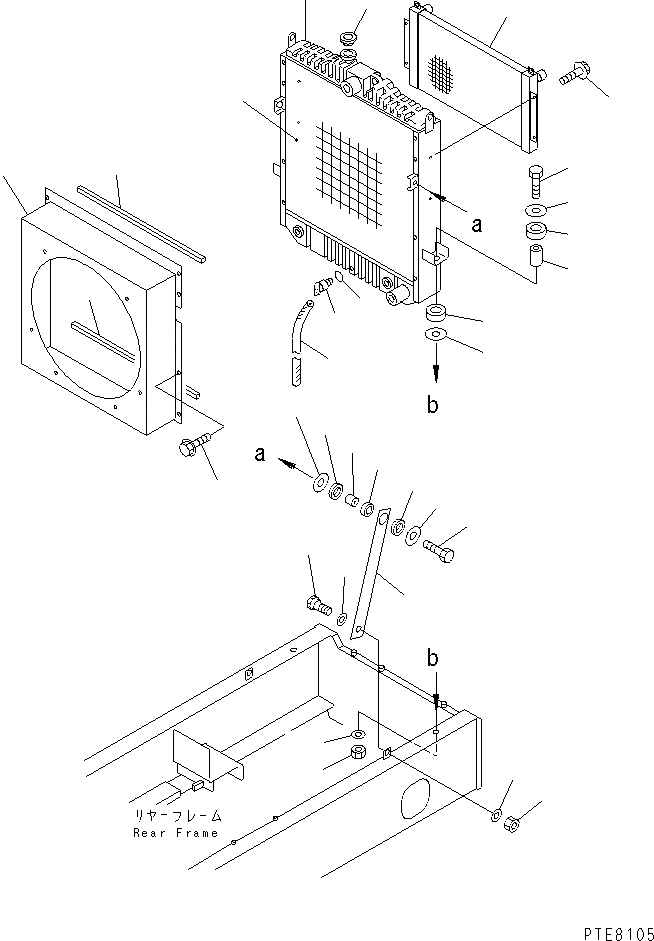 a
b
a
b
リヤーフレーム
Rear Frame
PTE8105