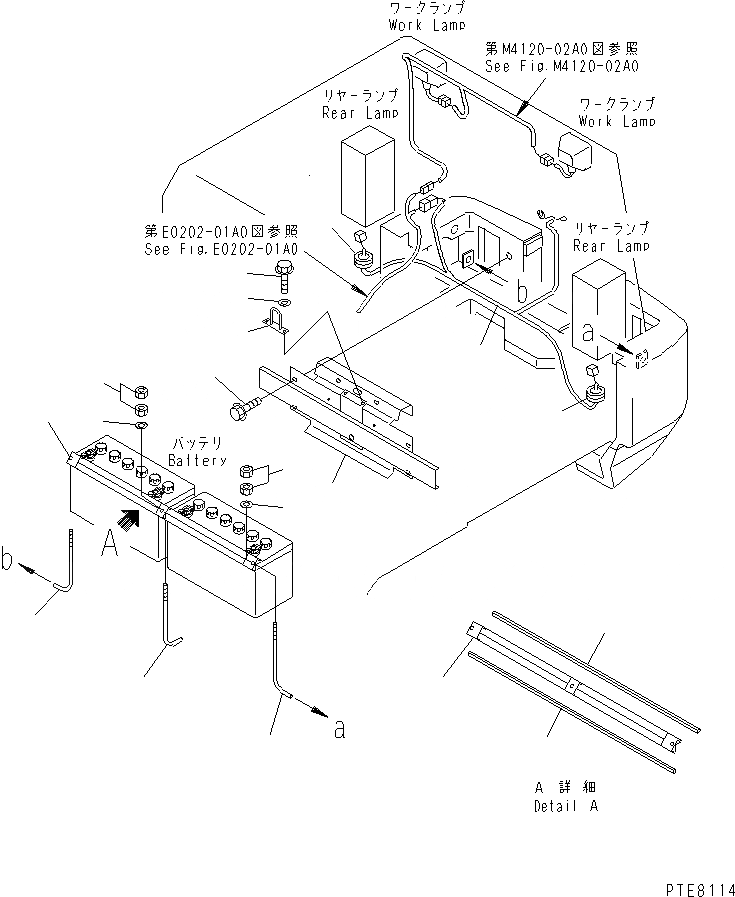 ワークランプ
Work Lamp

第M4120-02A0図参照
See Fig.M4120-02A0

リヤーランプ
Rear Lamp

ワークランプ
Work Lamp

第E0202-01A0図参照
See Fig.E0202-01A0

リヤーランプ
Rear Lamp

b

a

バッテリ
Battery

A

b

a

A 詳細
Detail A

PTE8114