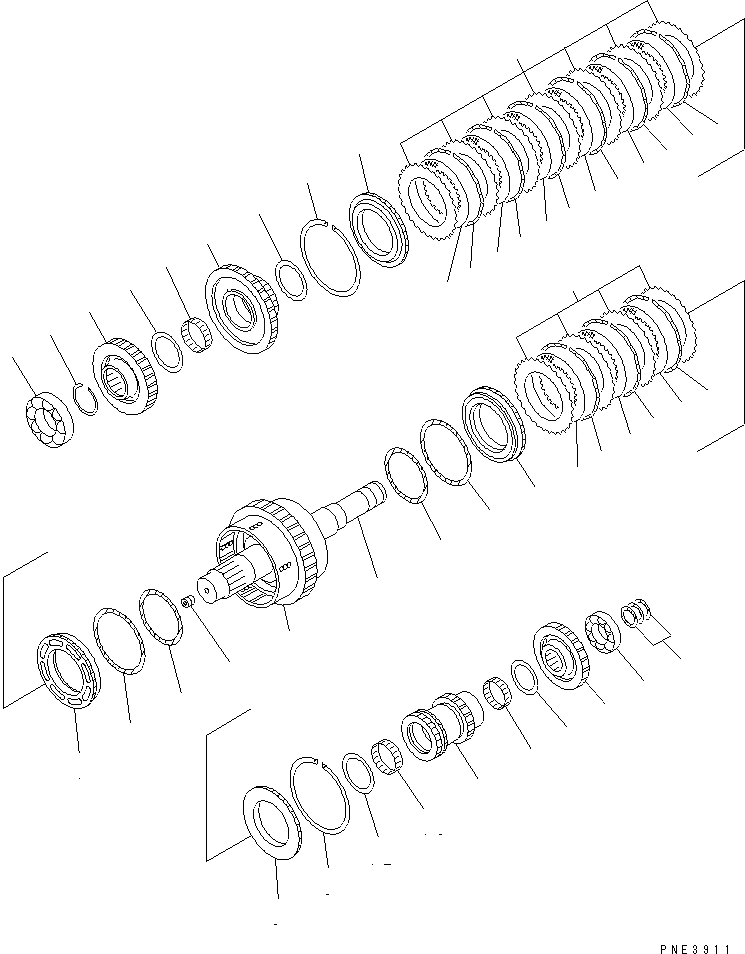 PNE3911