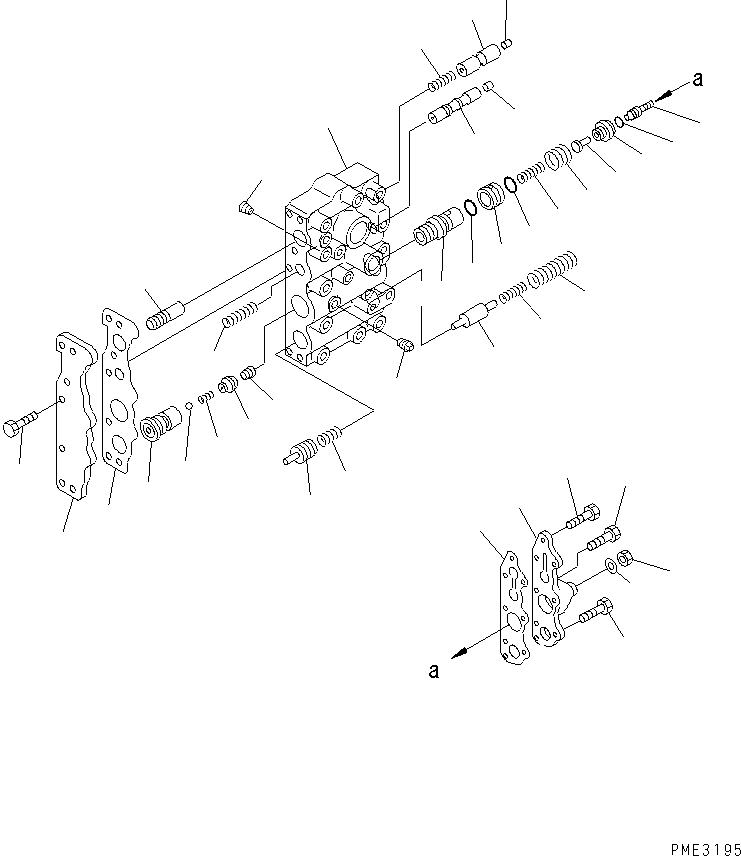 a

a

PME3195