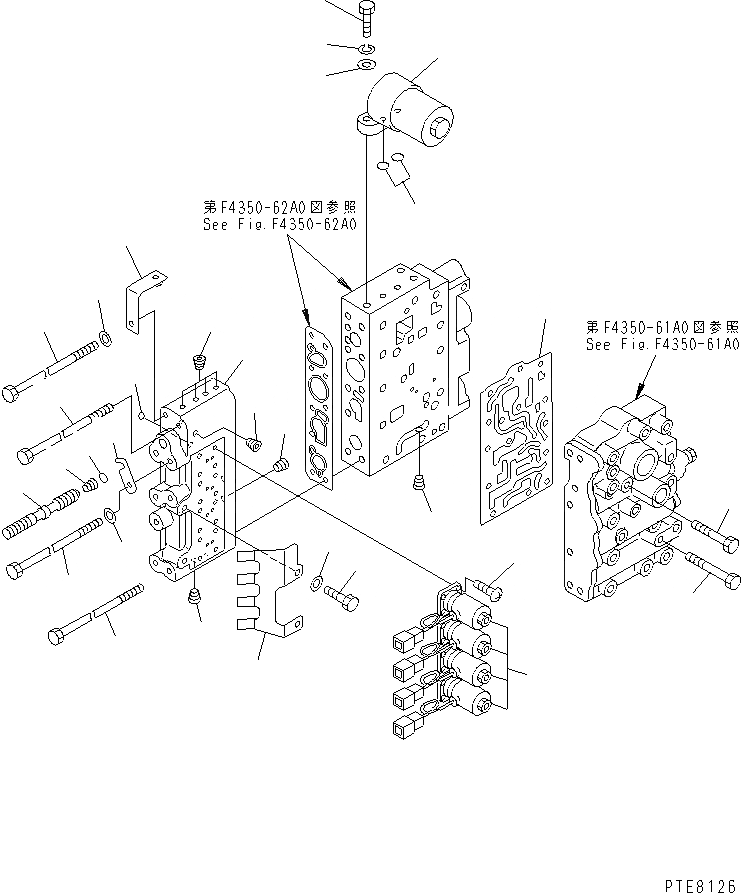 第F4350-62A0図参照
See Fig.F4350-62A0

第F4350-61A0図参照
See Fig.F4350-61A0

PTE8126