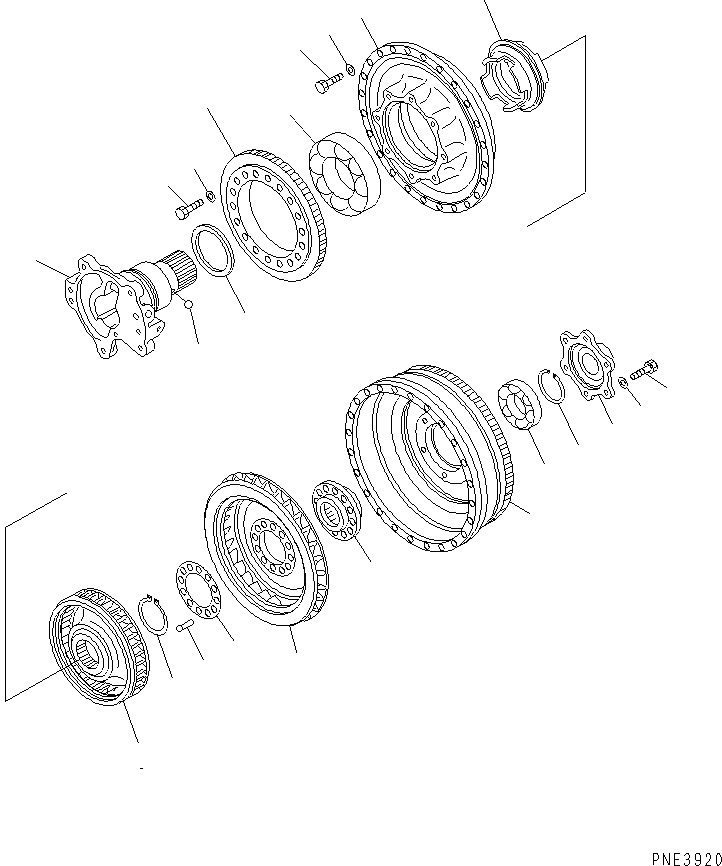 PNE3920