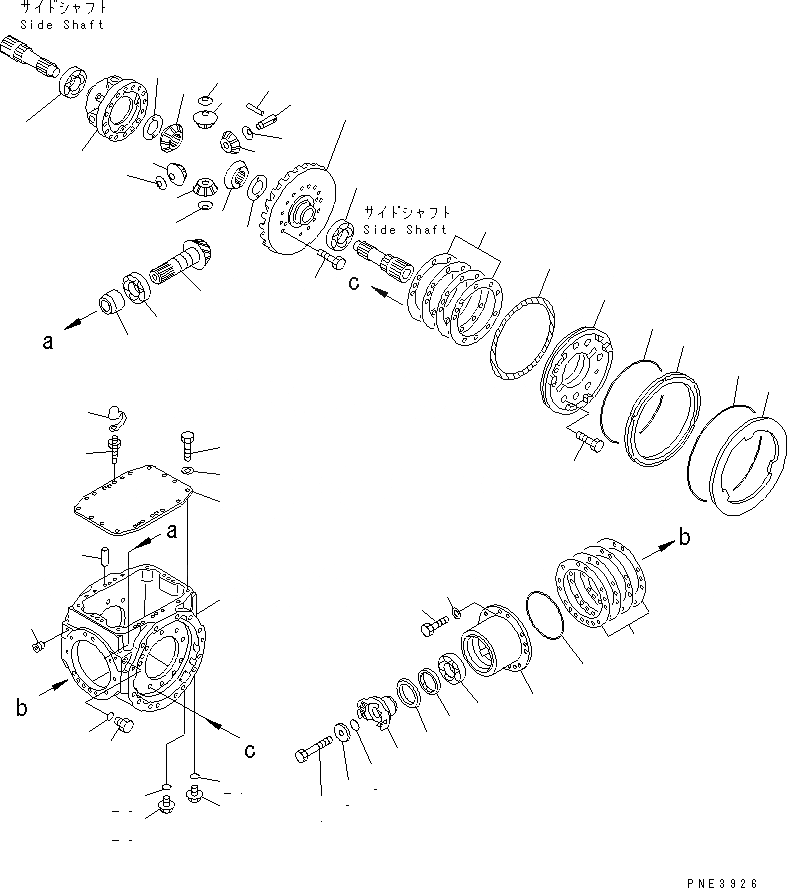 サイドシャフト
Side Shaft

サイドシャフト
Side Shaft

c

a

a

b

b

c

PNE3926